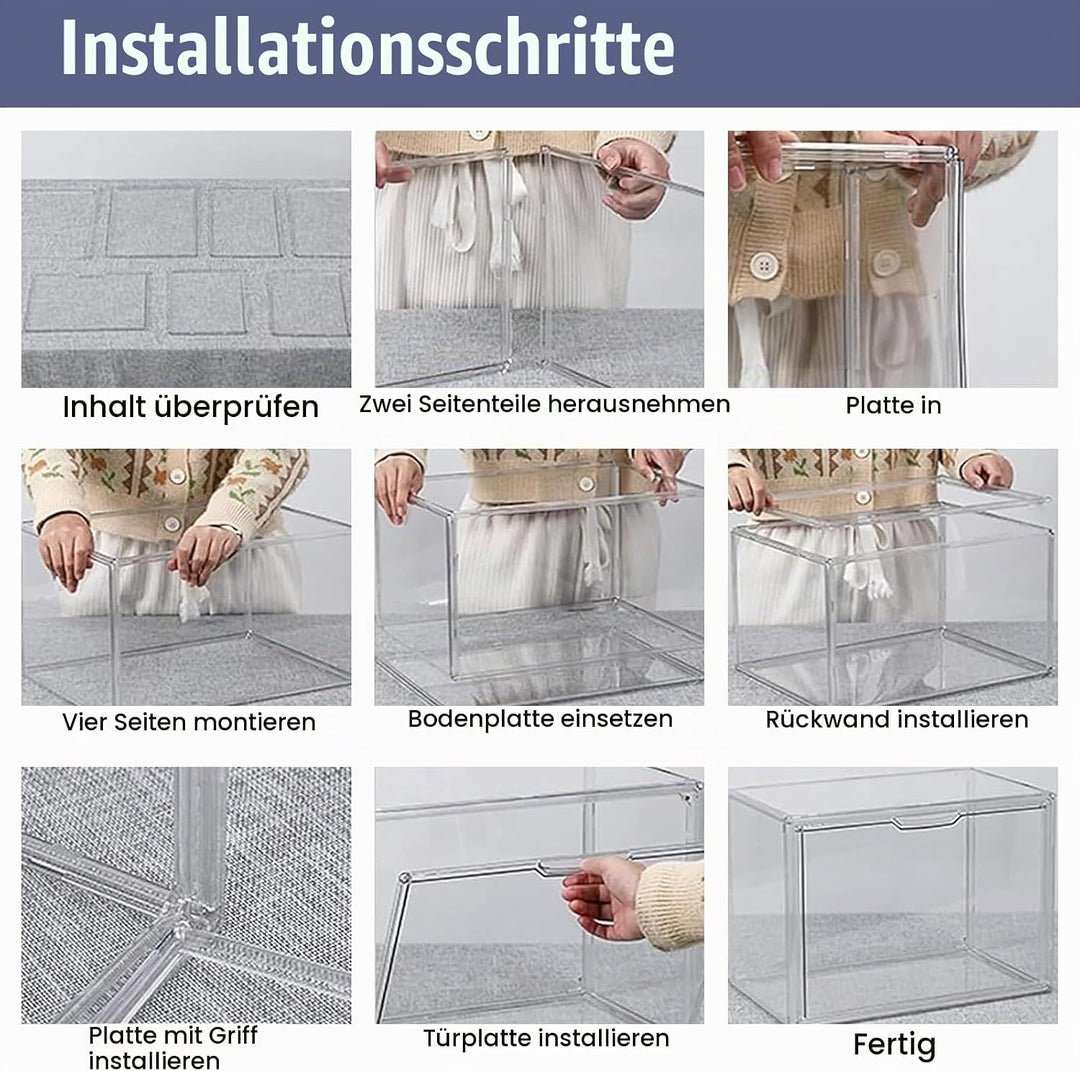 Installationsschritte

Inhalt überprüfen

Zwei Seitenteile herausnehmen

Platte in

Vier Seiten montieren

Bodenplatte einsetzen

Rückwand installieren

Platte mit Griff installieren

Türplatte installieren

Fertig