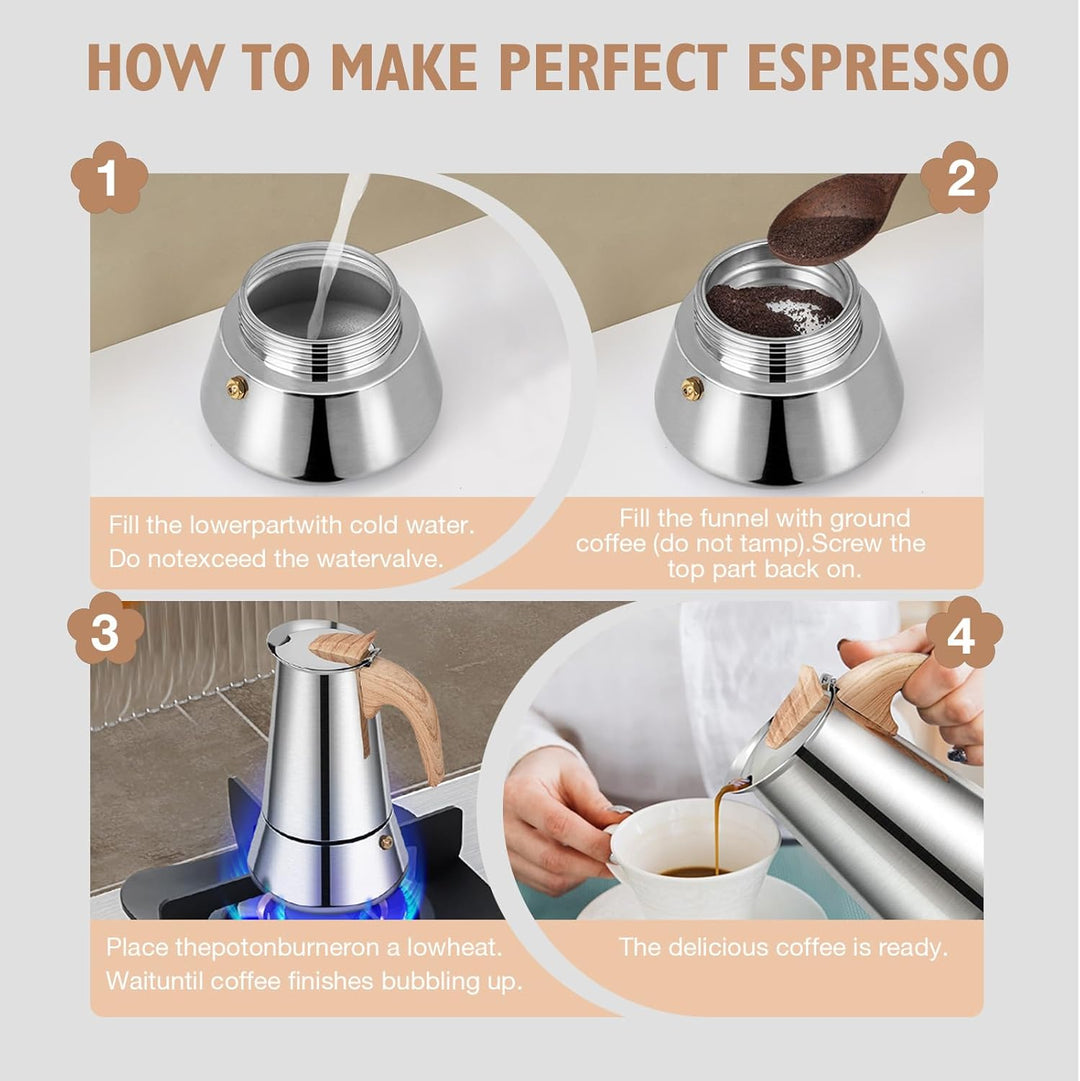 HOW TO MAKE PERFECT ESPRESSO

1

Fill the lowerpartwith cold water. Do notexceed the watervalve.

2

Fill the funnel with ground coffee (do not tamp).Screw the top part back on.

3

Place thepotonburneron a lowheat. Waituntil coffee finishes bubbling up.

4

The delicious coffee is ready.