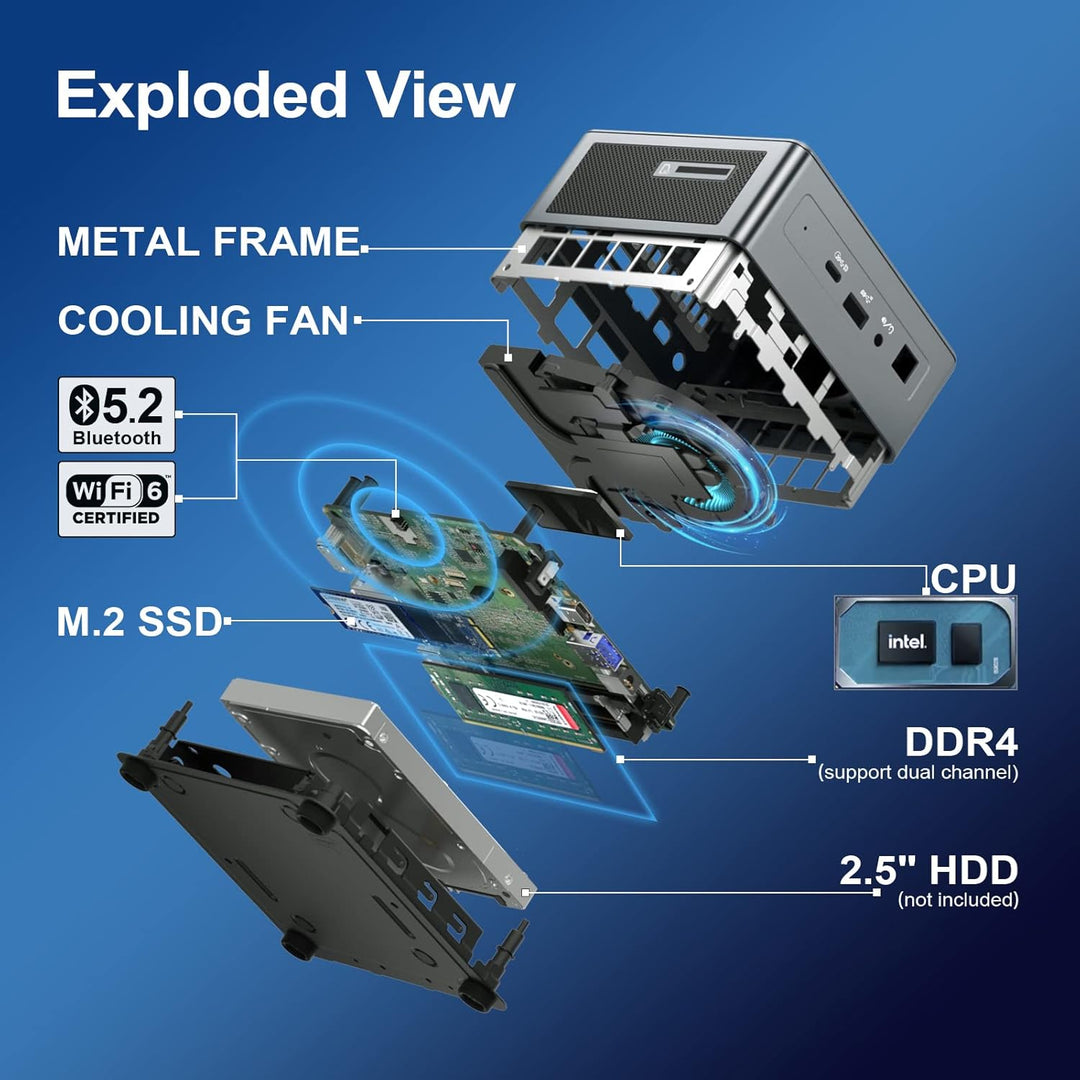 Exploded View

METAL FRAME

COOLING FAN

5.2
Bluetooth

WiFi 6
CERTIFIED

M.2 SSD

CPU

intel.

DDR4
(support dual channel)

2.5" HDD
(not included)