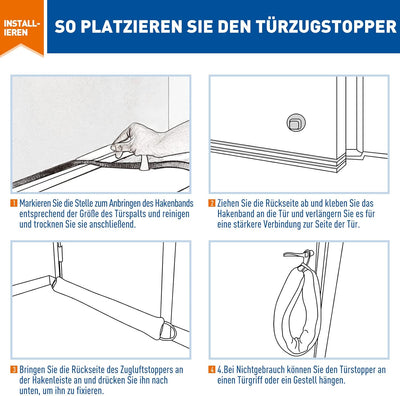 INSTALLIEREN

SO PLATZIEREN SIE DEN TÜRZUGSTOPPER

1 Markieren Sie die Stelle zum Anbringen des Hakenbands entsprechend der Größe des Türspalts und reinigen und trocknen Sie sie anschließend.

2 Ziehen Sie die Rückseite ab und kleben Sie das Hakenband an die Tür und verlängern Sie es für eine stärkere Verbindung zur Seite der Tür.

3 Bringen Sie die Rückseite des Zugluftstoppers an der Hakenleiste an und drücken Sie ihn nach unten, um ihn zu fixieren.

4 4.Bei Nichtgebrauch können Sie den Türstopper an einen Türgriff oder ein Gestell hängen.