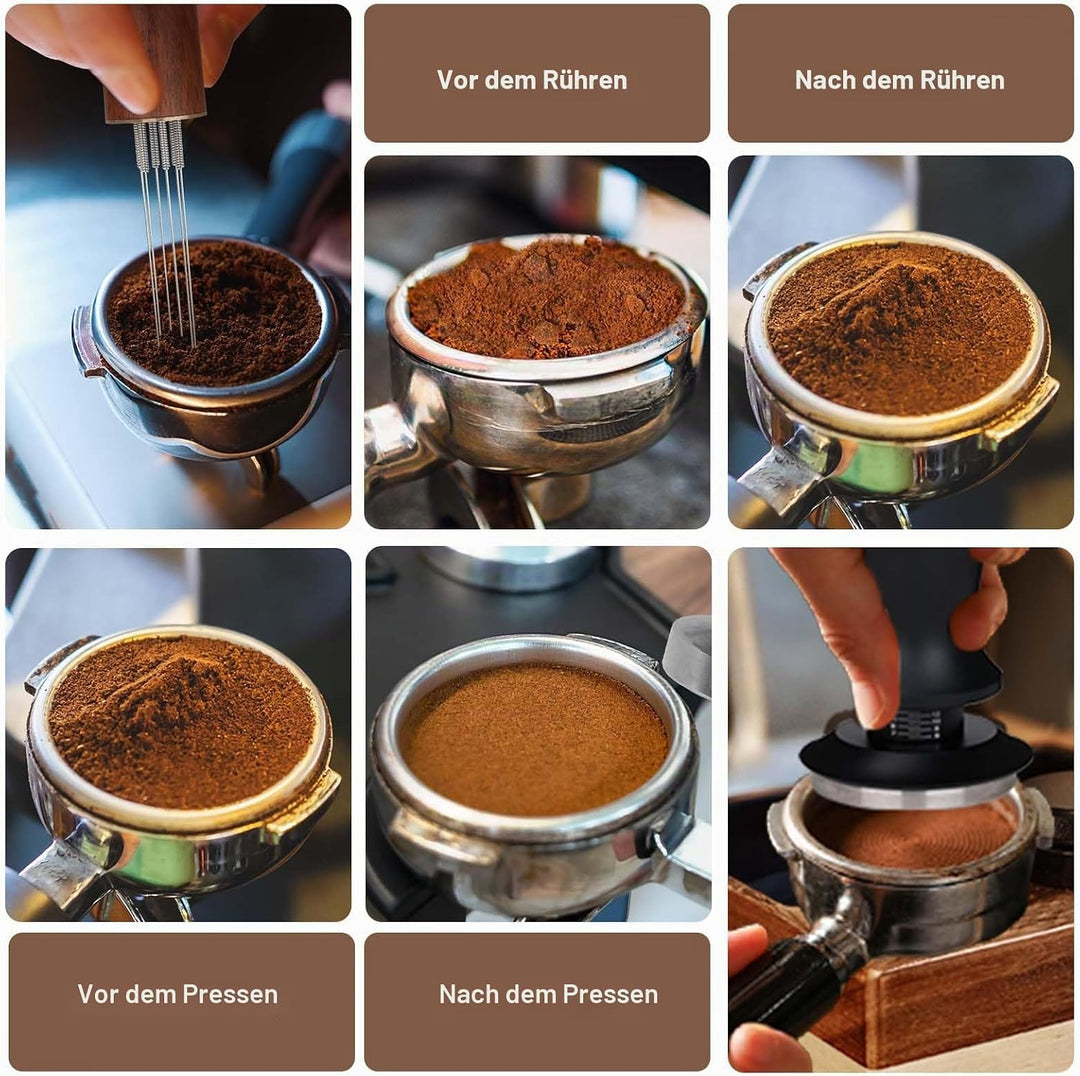 Vor dem Rühren

Nach dem Rühren

Vor dem Pressen

Nach dem Pressen