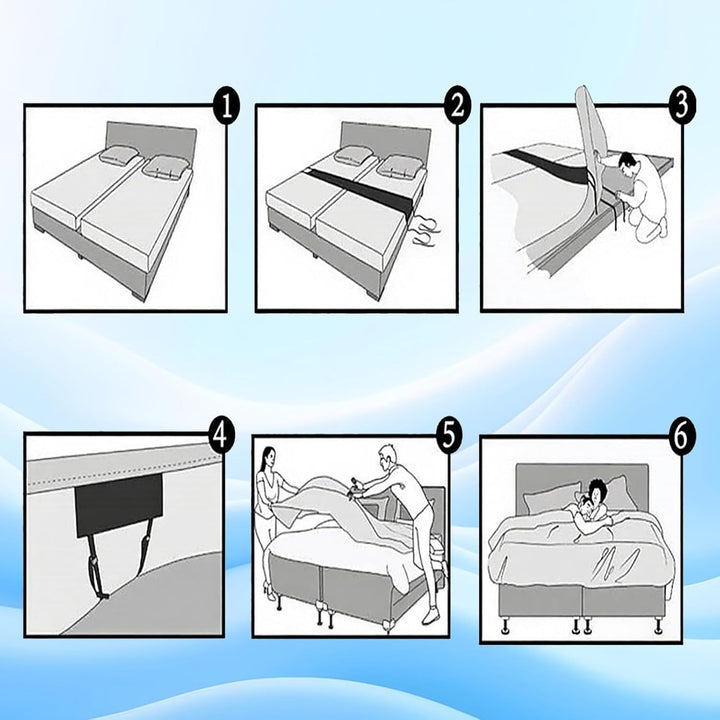 1

2

3

4

5

6