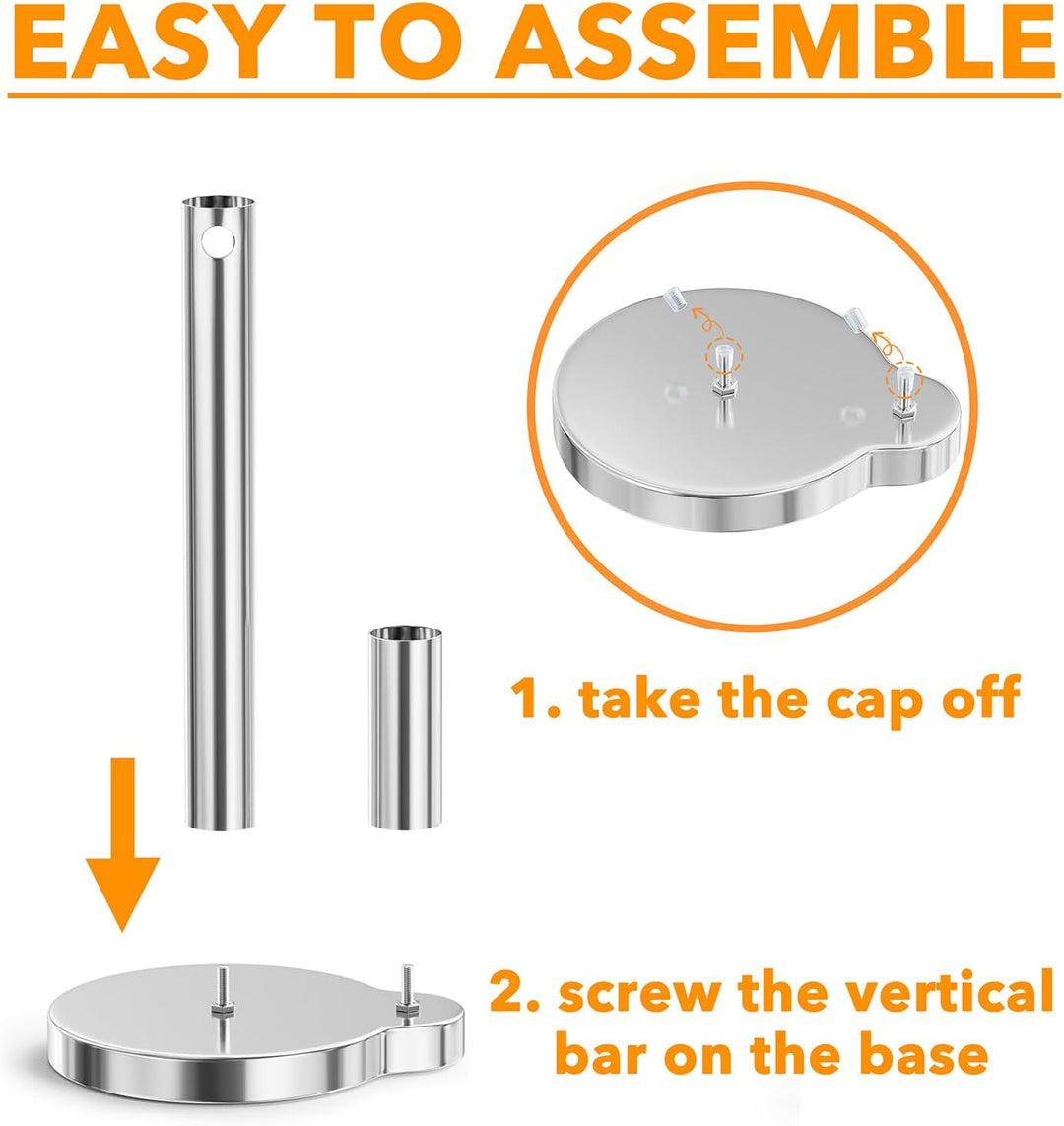 EASY TO ASSEMBLE

1. take the cap off

2. screw the vertical bar on the base