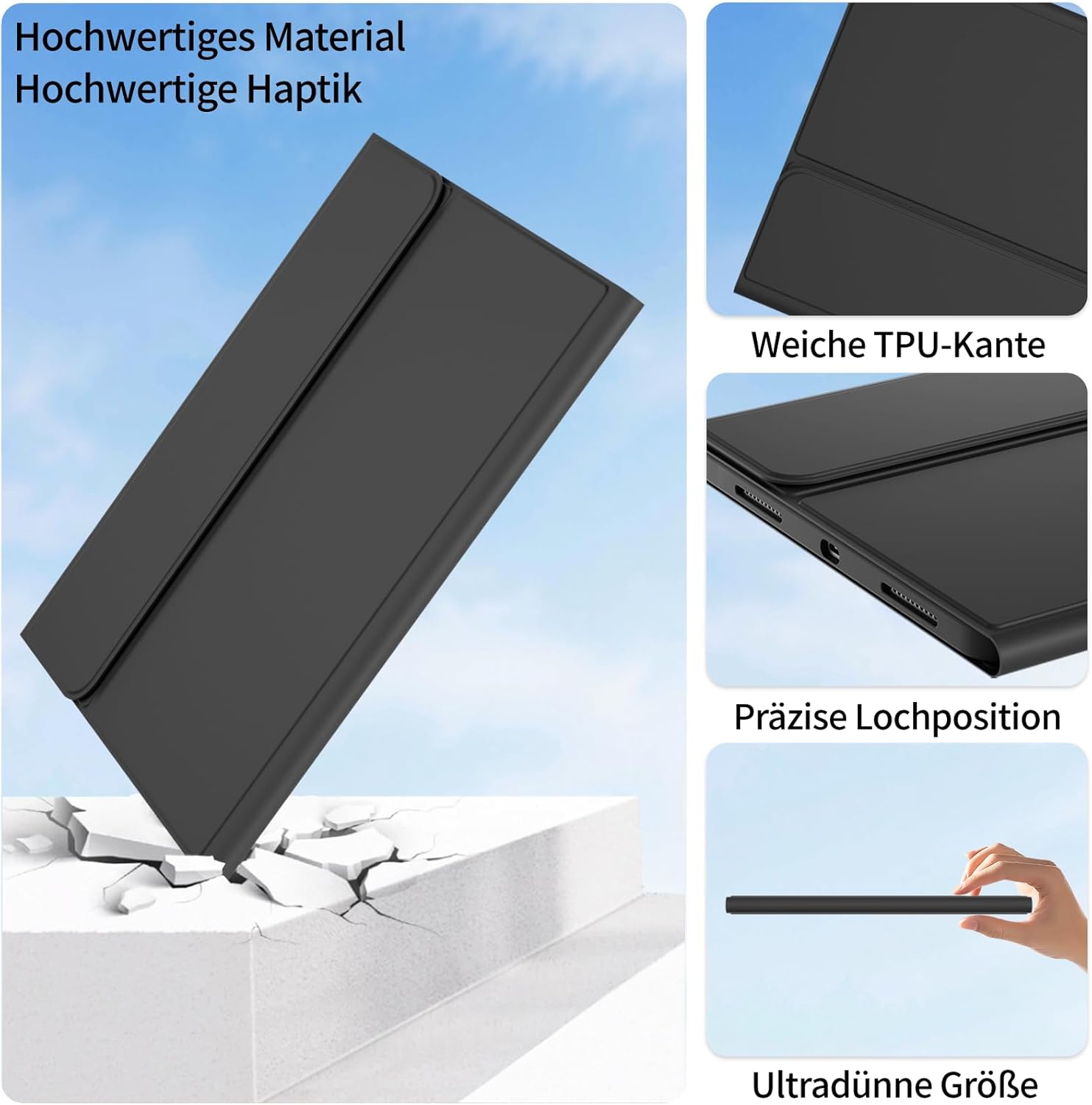 Hochwertiges Material
Hochwertige Haptik

Weiche TPU-Kante

Präzise Lochposition

Ultradünne Größe