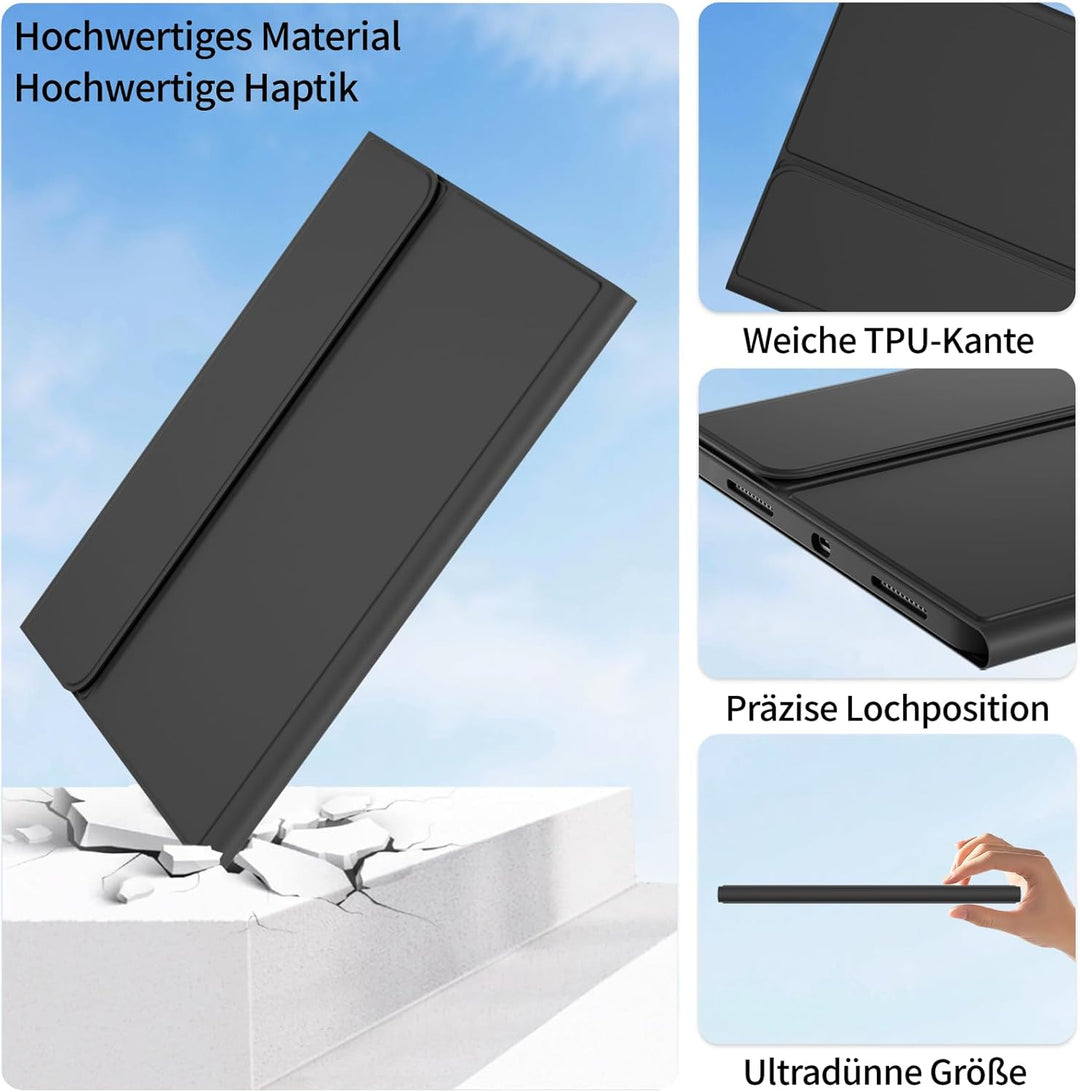 Hochwertiges Material
Hochwertige Haptik

Weiche TPU-Kante

Präzise Lochposition

Ultradünne Größe