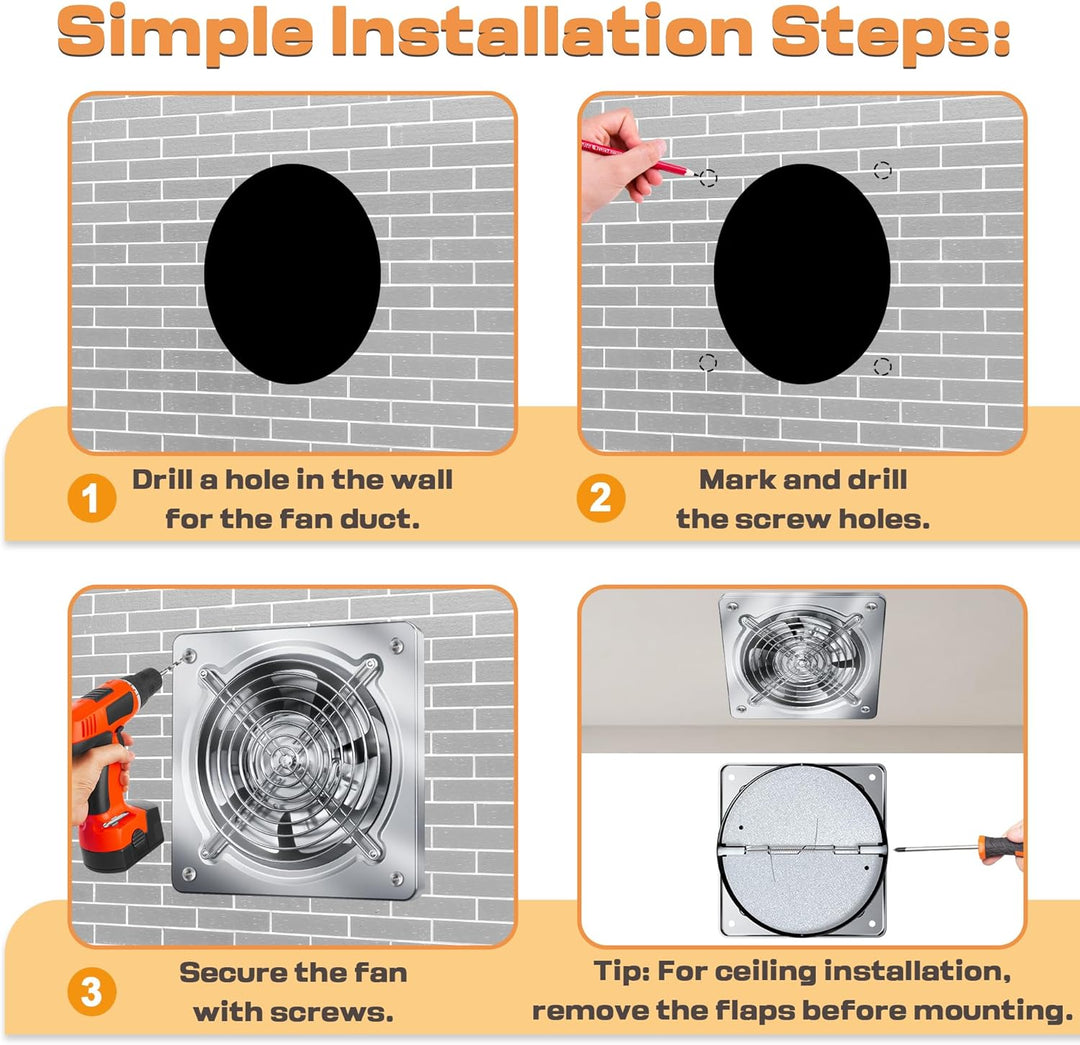 Simple Installation Steps:

1 Drill a hole in the wall for the fan duct.

2 Mark and drill the screw holes.

3 Secure the fan with screws.

Tip: For ceiling installation, remove the flaps before mounting.