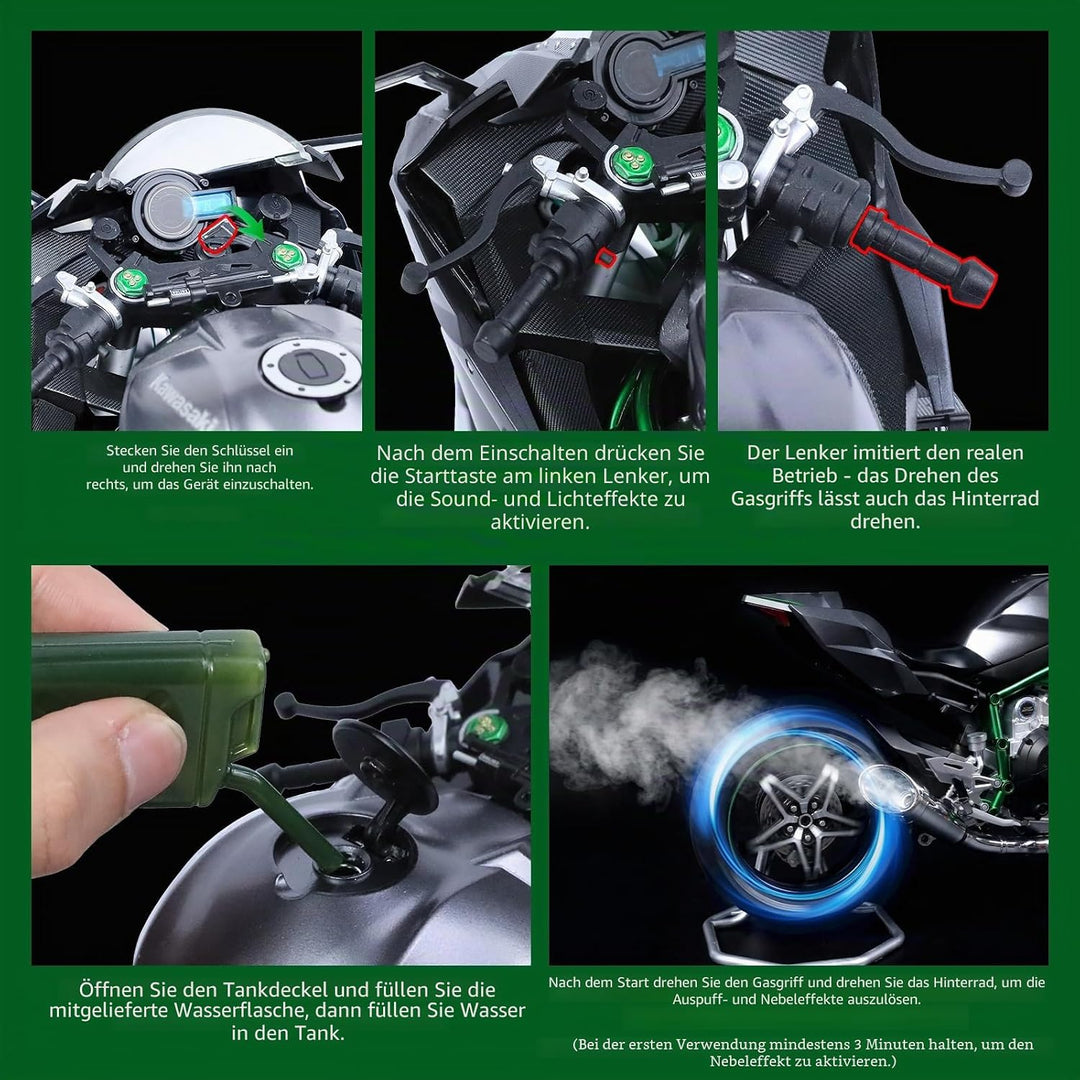 Kawasaki

Stecken Sie den Schlüssel ein und drehen Sie ihn nach rechts, um das Gerät einzuschalten.

Nach dem Einschalten drücken Sie die Starttaste am linken Lenker, um die Sound- und Lichteffekte zu aktivieren.

Der Lenker imitiert den realen Betrieb - das Drehen des Gasgriffs lässt auch das Hinterrad drehen.

Öffnen Sie den Tankdeckel und füllen Sie die mitgelieferte Wasserflasche, dann füllen Sie Wasser in den Tank.

Nach dem Start drehen Sie den Gasgriff und drehen Sie das Hinterrad, um die Auspuff- und Nebeleffekte auszulösen.

(Bei der ersten Verwendung mindestens 3 Minuten halten, um den Nebeleffekt zu aktivieren.)