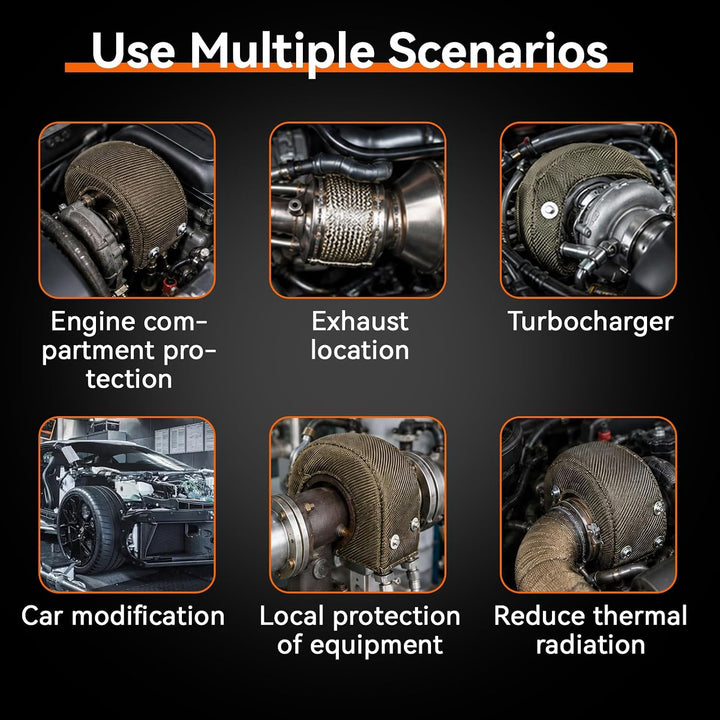 Use Multiple Scenarios

Engine compartment protection

Exhaust location

Turbocharger

Car modification

Local protection of equipment

Reduce thermal radiation