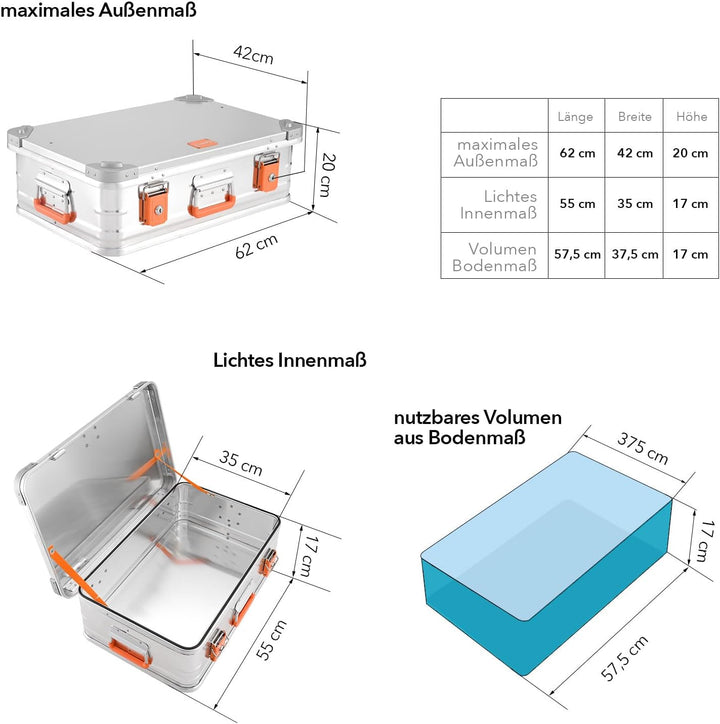 maximales Außenmaß

42cm

20 cm

62 cm

| | Länge | Breite | Höhe |
|---|---|---|---|
| maximales Außenmaß | 62 cm | 42 cm | 20 cm |
| Lichtes Innenmaß | 55 cm | 35 cm | 17 cm |
| Volumen Bodenmaß | 57,5 cm | 37,5 cm | 17 cm |

Lichtes Innenmaß

35 cm

17 cm

55 cm

nutzbares Volumen aus Bodenmaß

375 cm

17 cm

57,5 cm