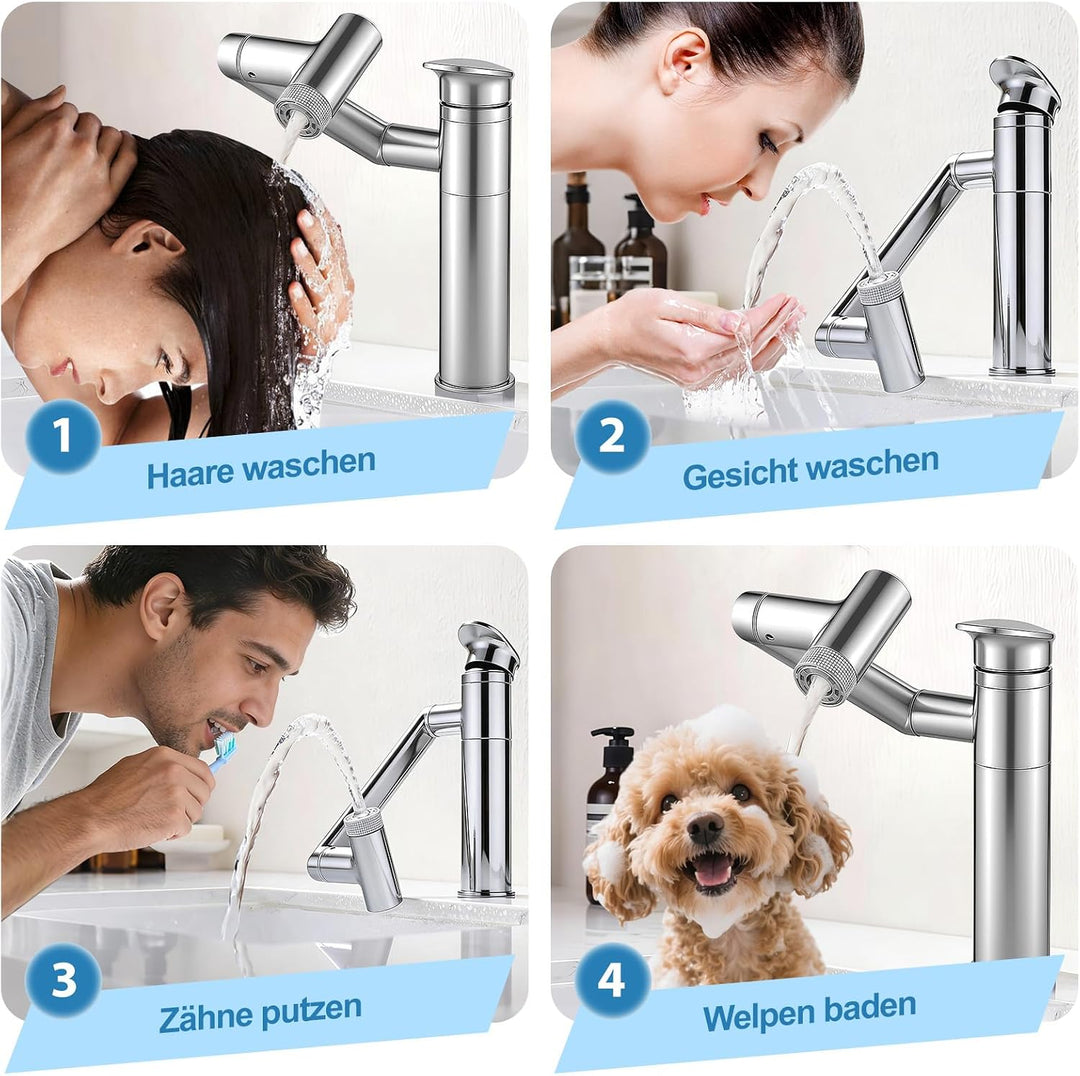 1
Haare waschen

2
Gesicht waschen

3
Zähne putzen

4
Welpen baden