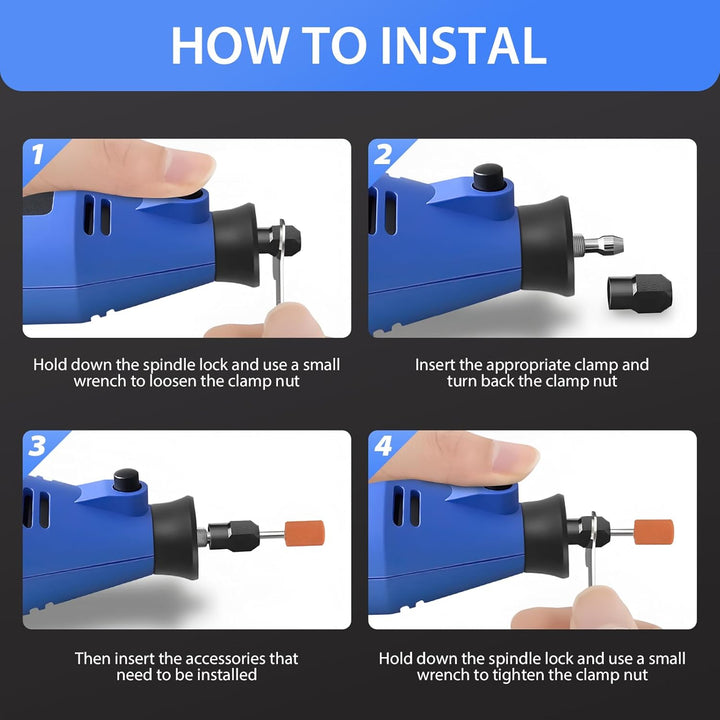 HOW TO INSTAL

1

Hold down the spindle lock and use a small wrench to loosen the clamp nut

2

Insert the appropriate clamp and turn back the clamp nut

3

Then insert the accessories that need to be installed

4

Hold down the spindle lock and use a small wrench to tighten the clamp nut