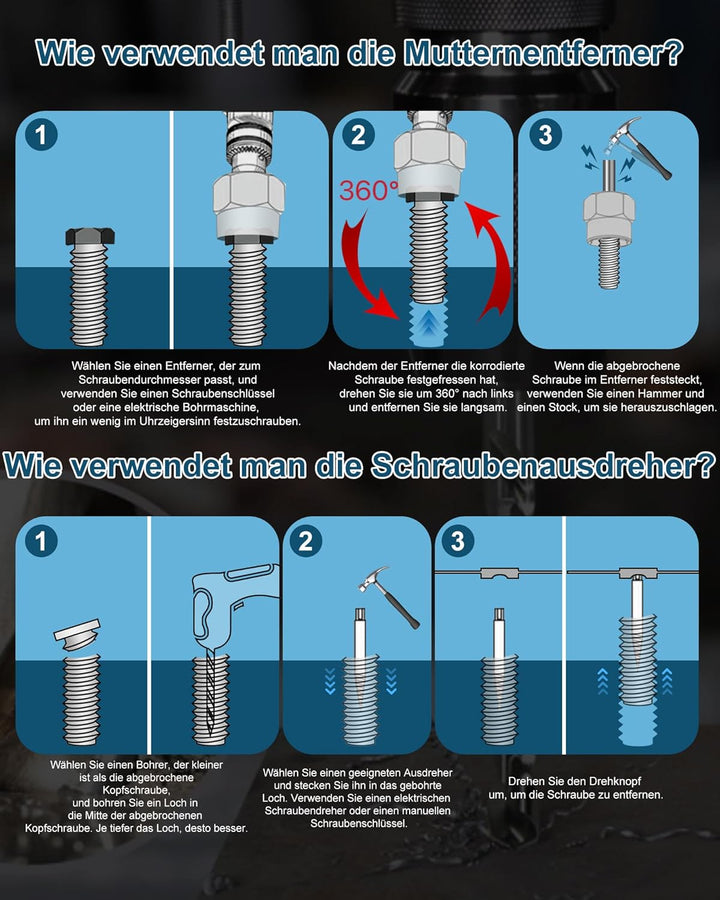 Wie verwendet man die Mutternentferner?

1

2

360°

3

Wählen Sie einen Entferner, der zum Schraubendurchmesser passt, und verwenden Sie einen Schraubenschlüssel oder eine elektrische Bohrmaschine, um ihn ein wenig im Uhrzeigersinn festzuschrauben.

Nachdem der Entferner die korrodierte Schraube festgefressen hat, drehen Sie sie um 360° nach links und entfernen Sie sie langsam.

Wenn die abgebrochene Schraube im Entferner feststeckt, verwenden Sie einen Hammer und einen Stock, um sie herauszuschlagen.

Wie verwendet man die Schraubenausdreher?

1

2

3

Wählen Sie einen Bohrer, der kleiner ist als die abgebrochene Kopfschraube, und bohren Sie ein Loch in die Mitte der abgebrochenen Kopfschraube. Je tiefer das Loch, desto besser.

Wählen Sie einen geeigneten Ausdreher und stecken Sie ihn in das gebohrte Loch. Verwenden Sie einen elektrischen Schraubendreher oder einen manuellen Schraubenschlüssel.

Drehen Sie den Drehknopf um, um die Schraube zu entfernen.