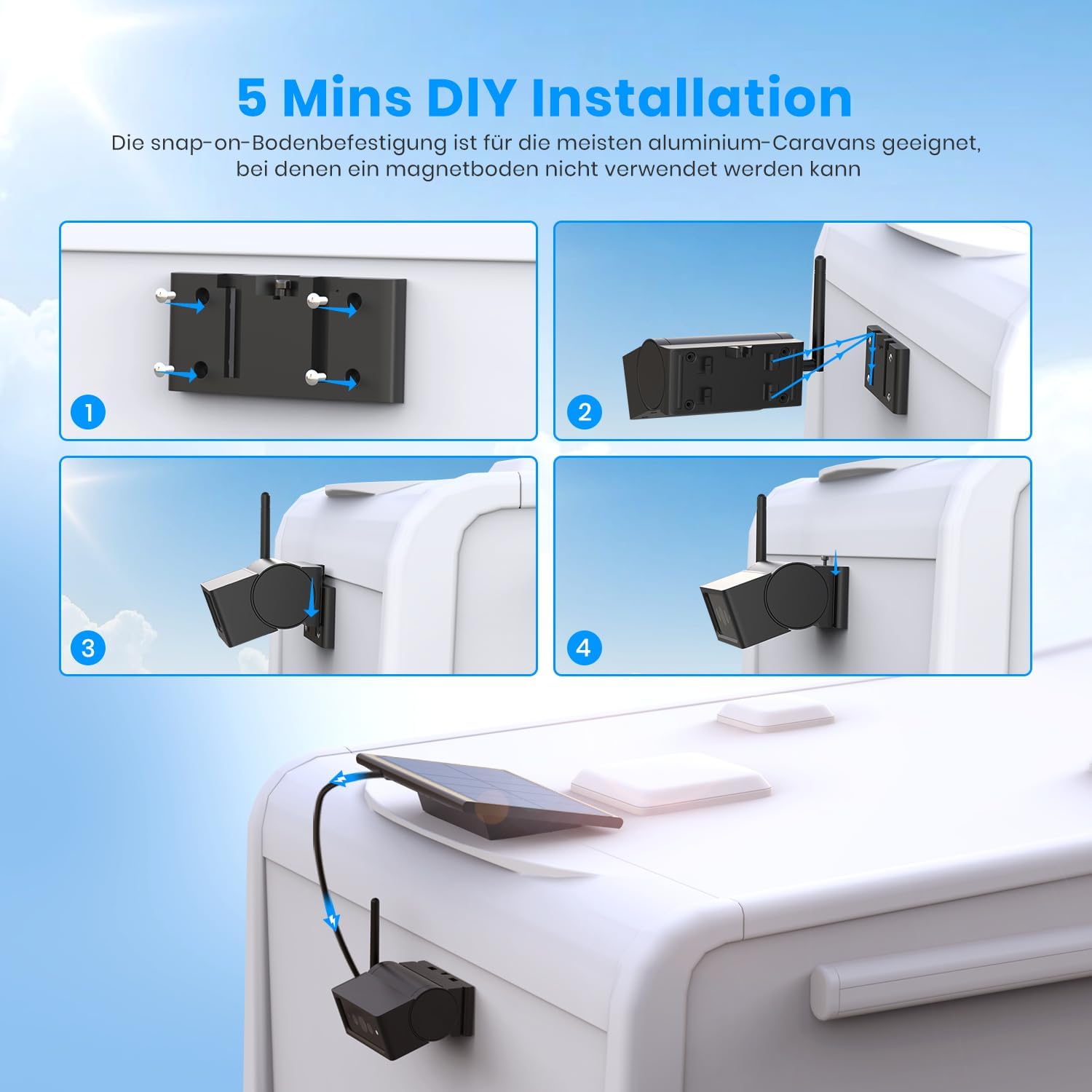 5 Mins DIY Installation

Die snap-on-Bodenbefestigung ist für die meisten aluminium-Caravans geeignet, bei denen ein magnetboden nicht verwendet werden kann

1

2

3

4