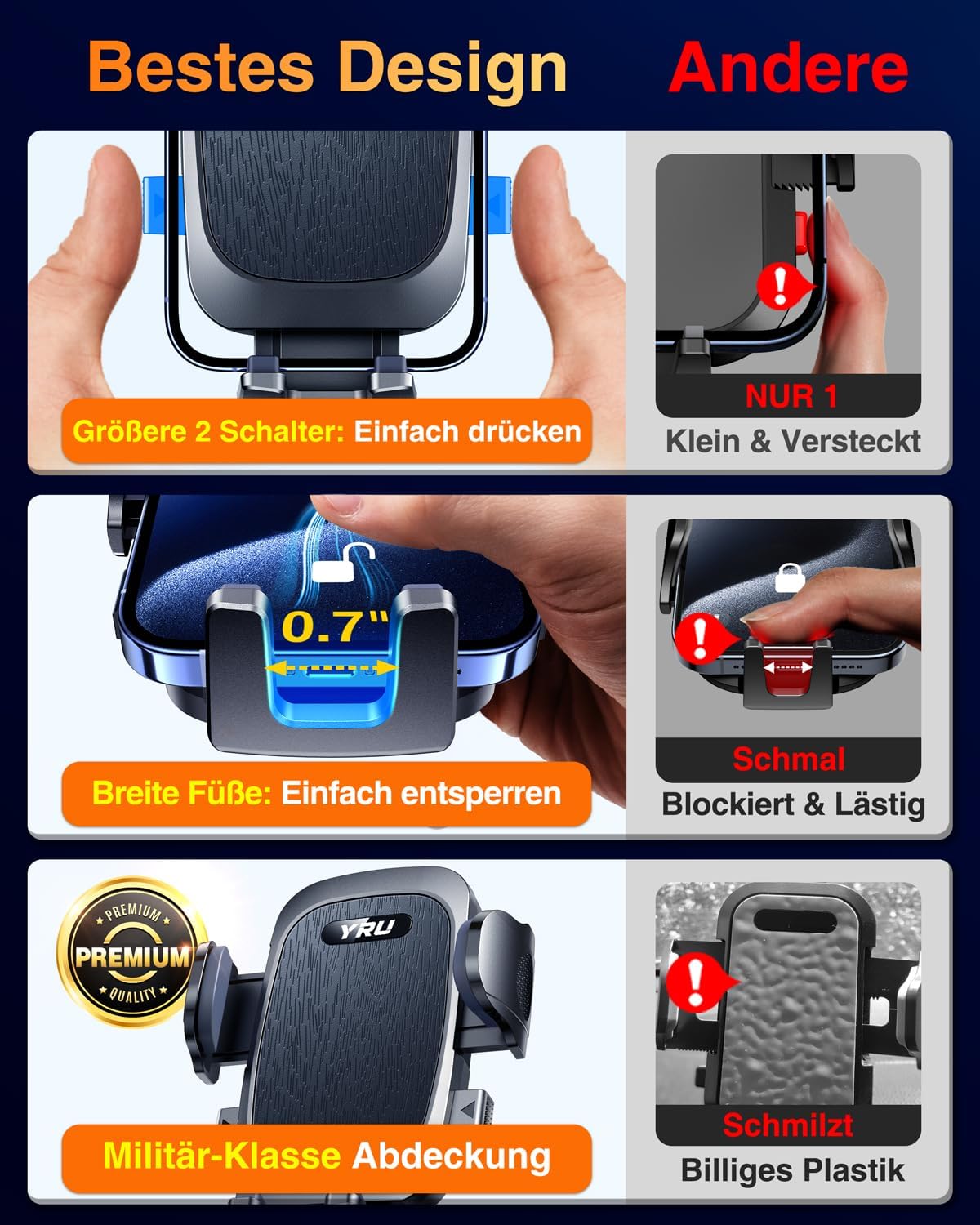 Bestes Design

Andere

Größere 2 Schalter: Einfach drücken

NUR 1

Klein & Versteckt

0.7"

Breite Füße: Einfach entsperren

Schmal

Blockiert & Lästig

PREMIUM
PREMIUM
QUALITY

YRU

Militär-Klasse Abdeckung

Schmilzt

Billiges Plastik