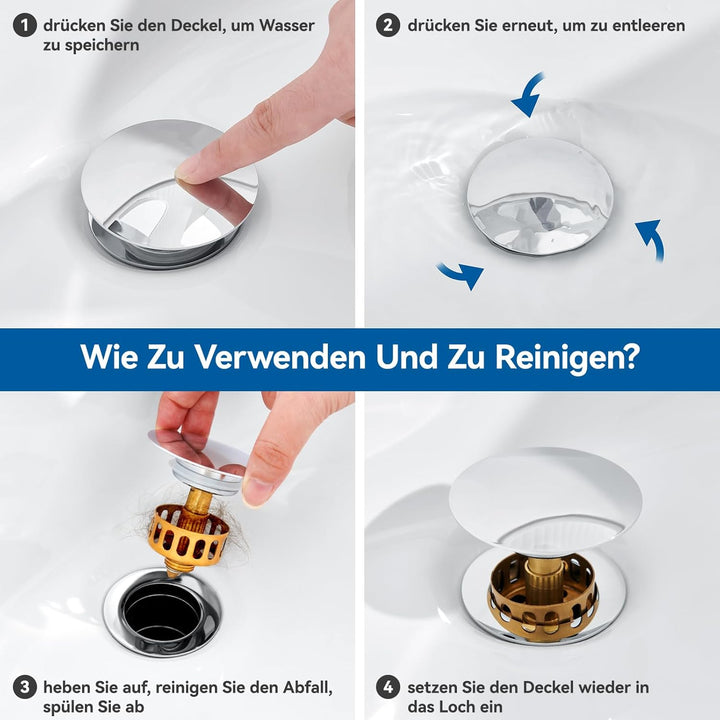 1 drücken Sie den Deckel, um Wasser zu speichern

2 drücken Sie erneut, um zu entleeren

Wie Zu Verwenden Und Zu Reinigen?

3 heben Sie auf, reinigen Sie den Abfall, spülen Sie ab

4 setzen Sie den Deckel wieder in das Loch ein