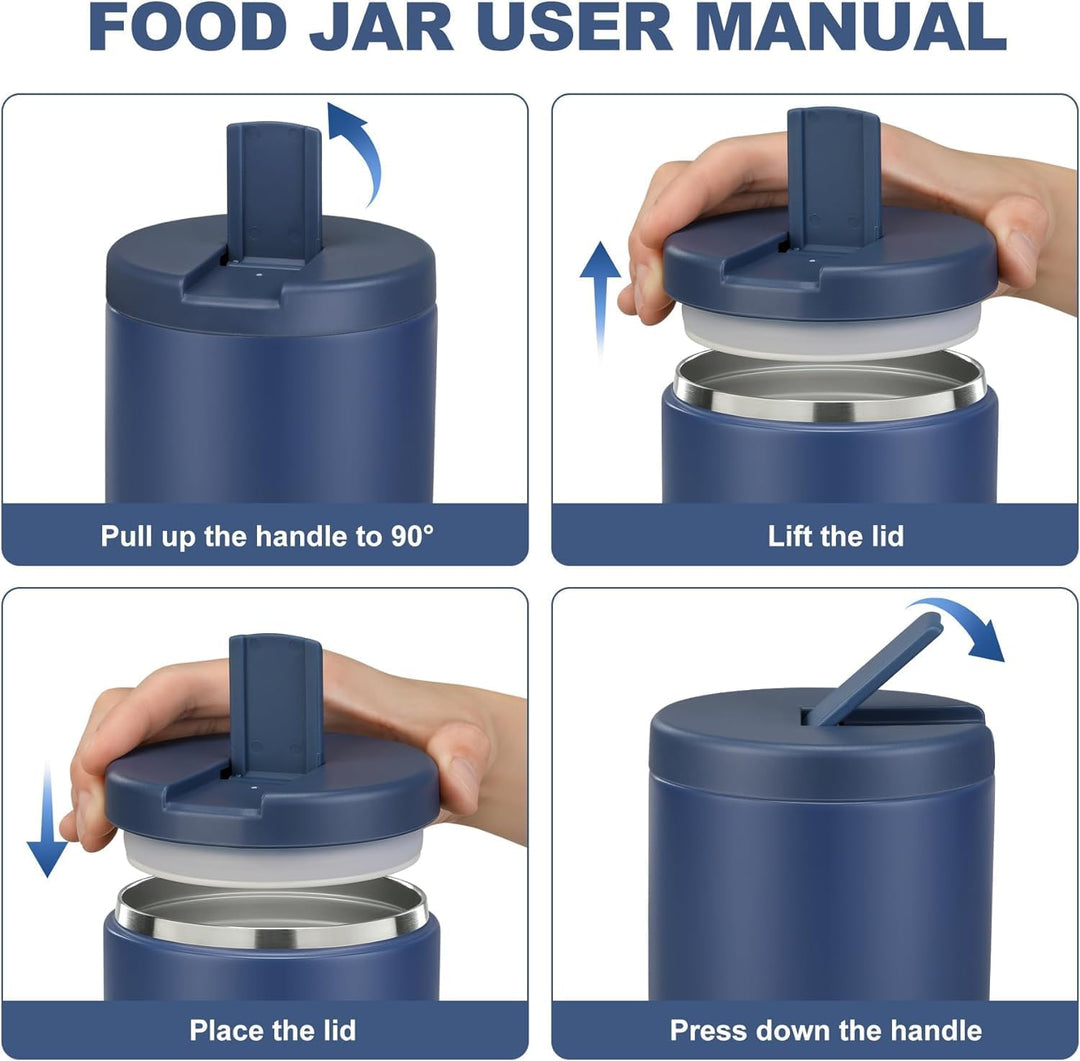 FOOD JAR USER MANUAL

Pull up the handle to 90°

Lift the lid

Place the lid

Press down the handle