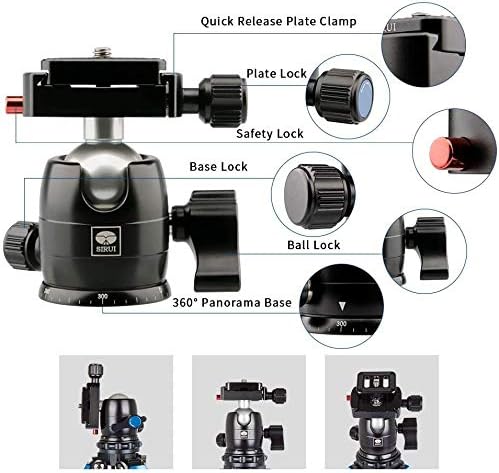 Quick Release Plate Clamp

SIRUI

Plate Lock

Safety Lock

Base Lock

SIRUI

Ball Lock

300

360° Panorama Base

300