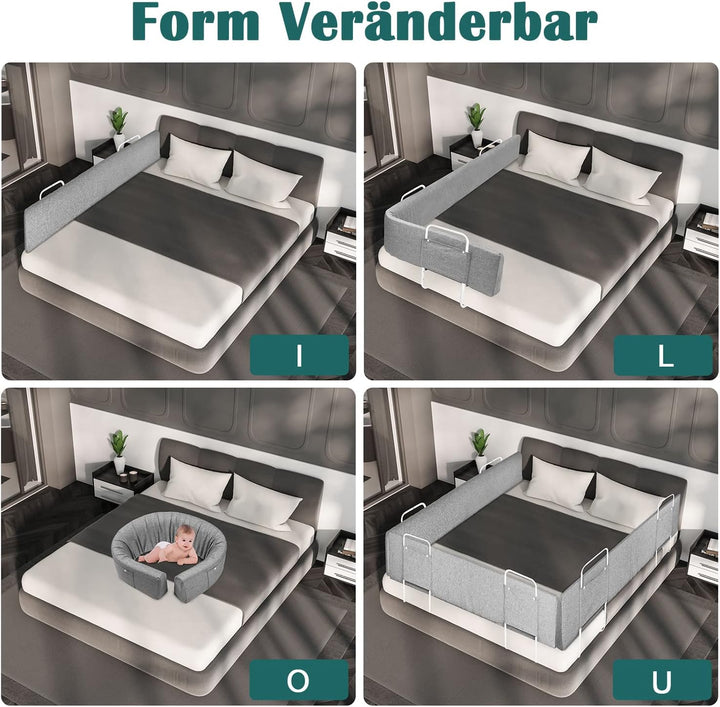 Form Veränderbar

I

L

O

U