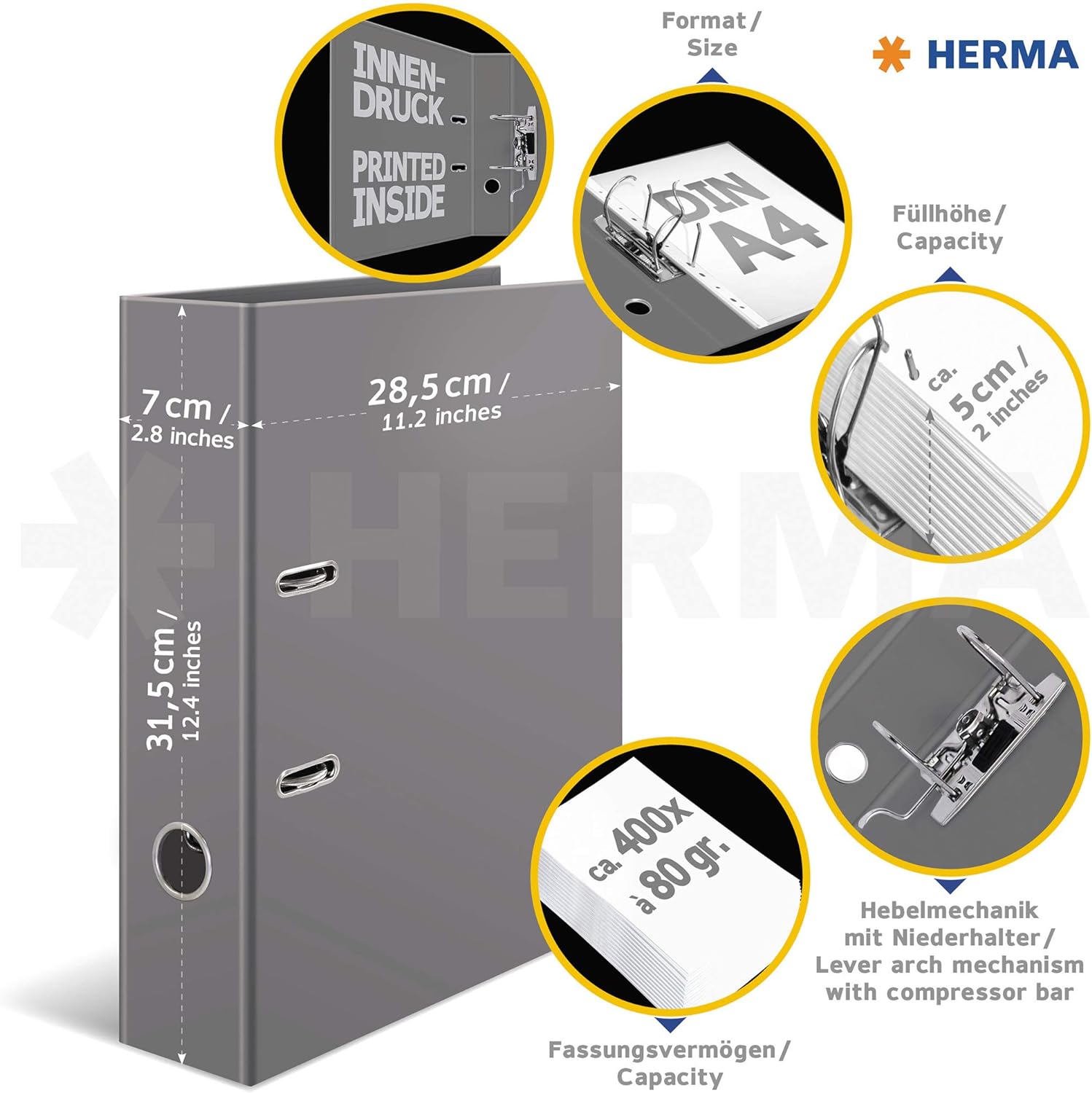 INNEN-DRUCK

PRINTED INSIDE

Format / Size

HERMA

DIN A4

Füllhöhe / Capacity

ca. 5 cm / 2 inches

7 cm / 2.8 inches

28,5 cm / 11.2 inches

HERMA

31,5 cm / 12.4 inches

ca. 400x à 80 gr.

Hebelmechanik mit Niederhalter / Lever arch mechanism with compressor bar

Fassungsvermögen / Capacity