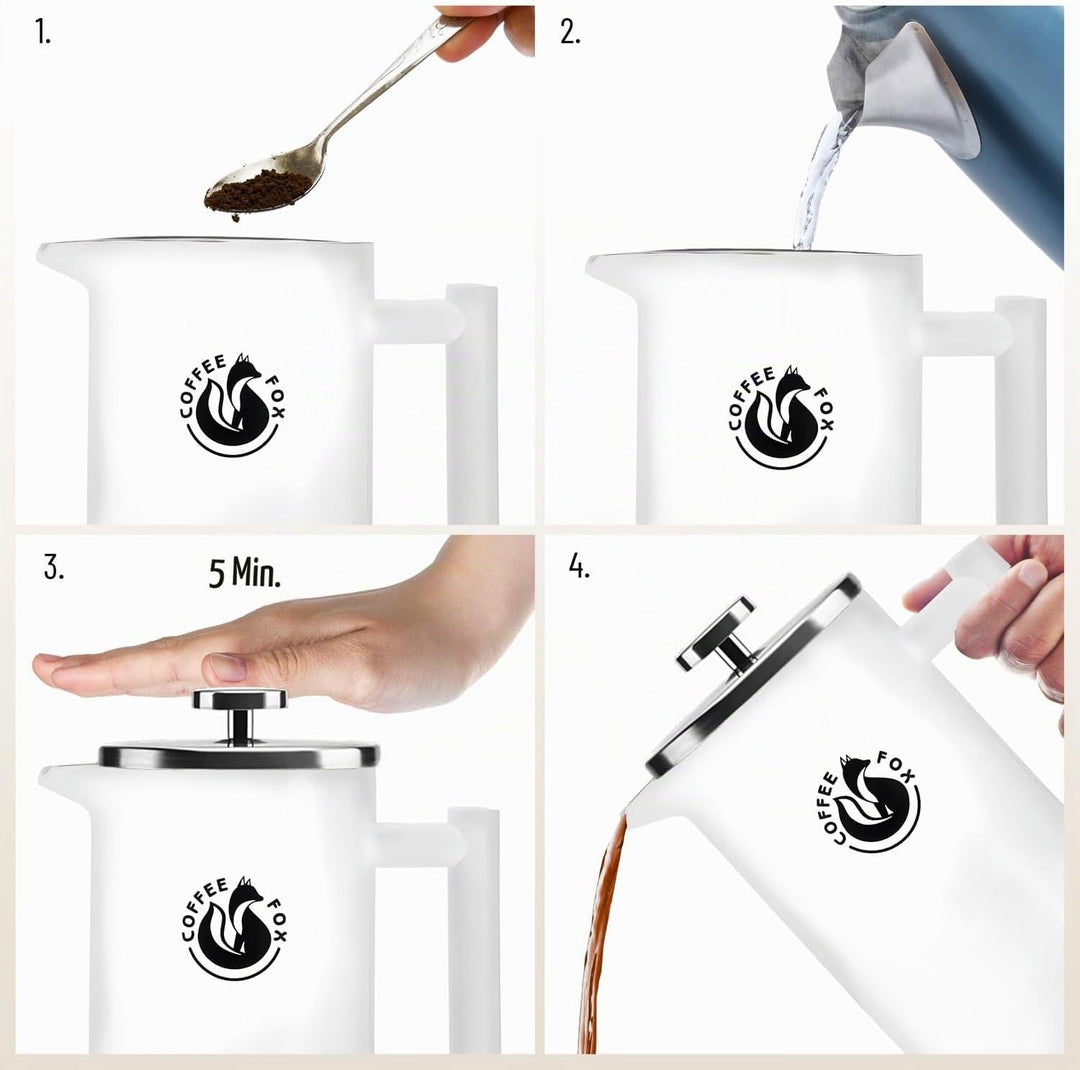 1.

COFFEE FOX

2.

COFFEE FOX

3.

5 Min.

COFFEE FOX

4.

COFFEE FOX