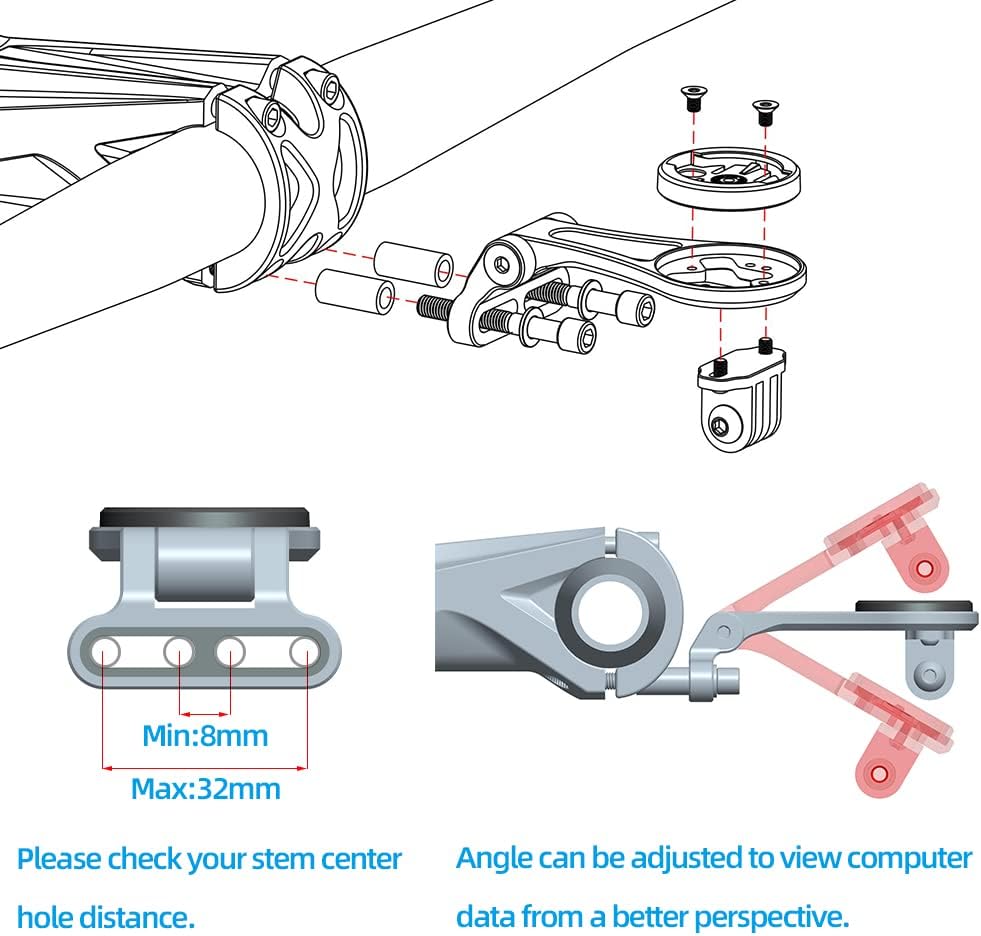 Min:8mm

Max:32mm

Please check your stem center hole distance.

Angle can be adjusted to view computer data from a better perspective.