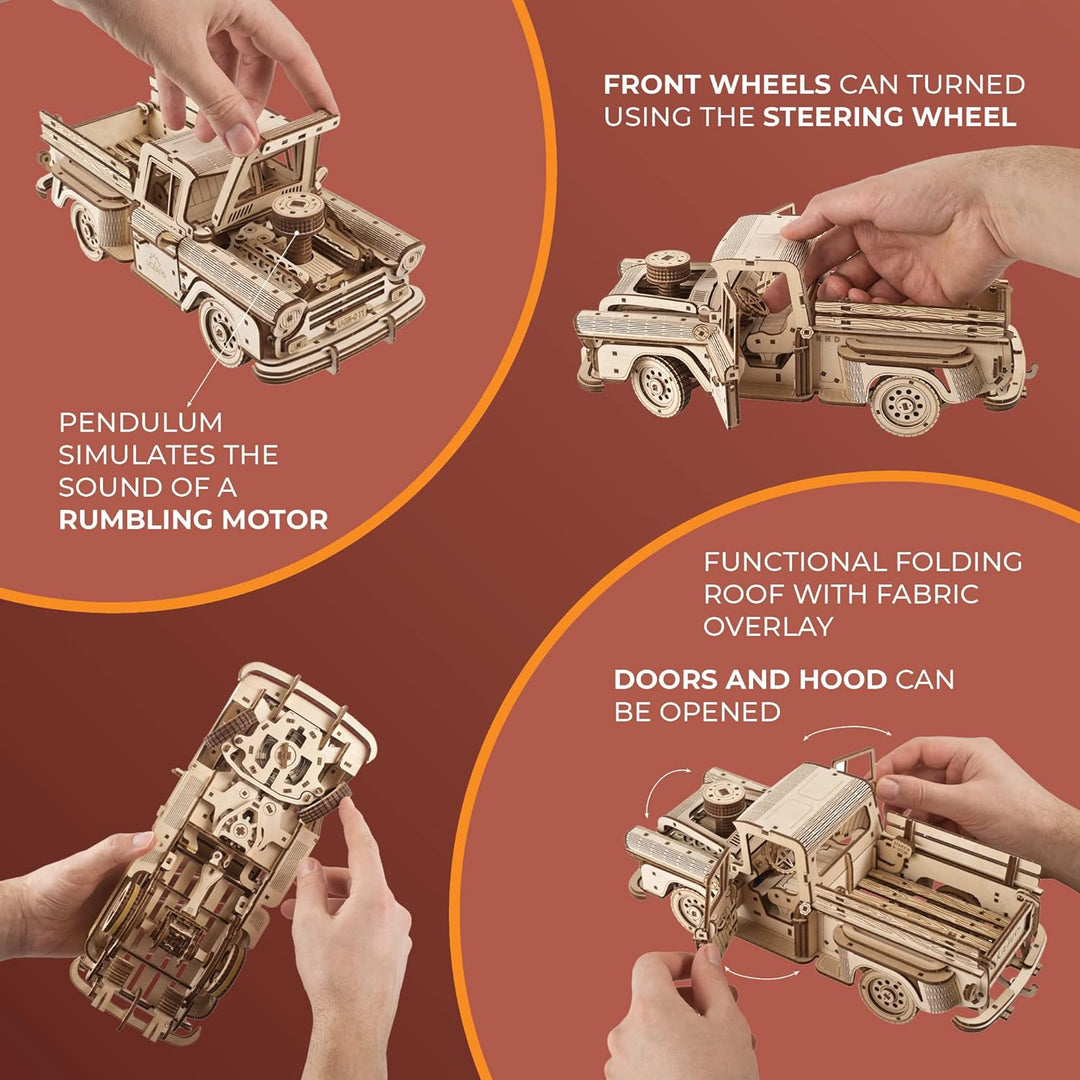 FRONT WHEELS CAN TURNED USING THE STEERING WHEEL

PENDULUM SIMULATES THE SOUND OF A RUMBLING MOTOR

FUNCTIONAL FOLDING ROOF WITH FABRIC OVERLAY

DOORS AND HOOD CAN BE OPENED