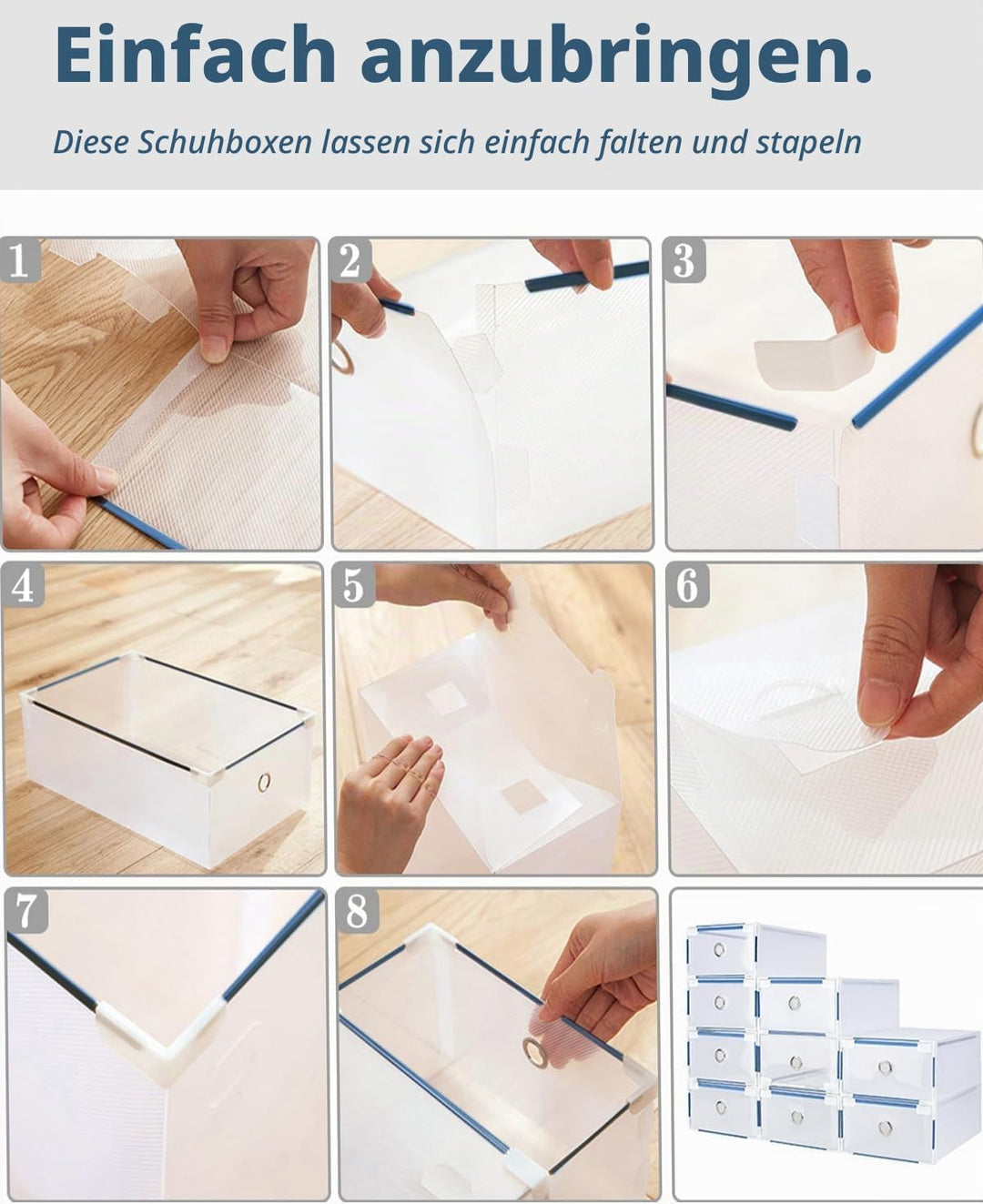 Einfach anzubringen.

Diese Schuhboxen lassen sich einfach falten und stapeln

1

2

3

4

5

6

7

8