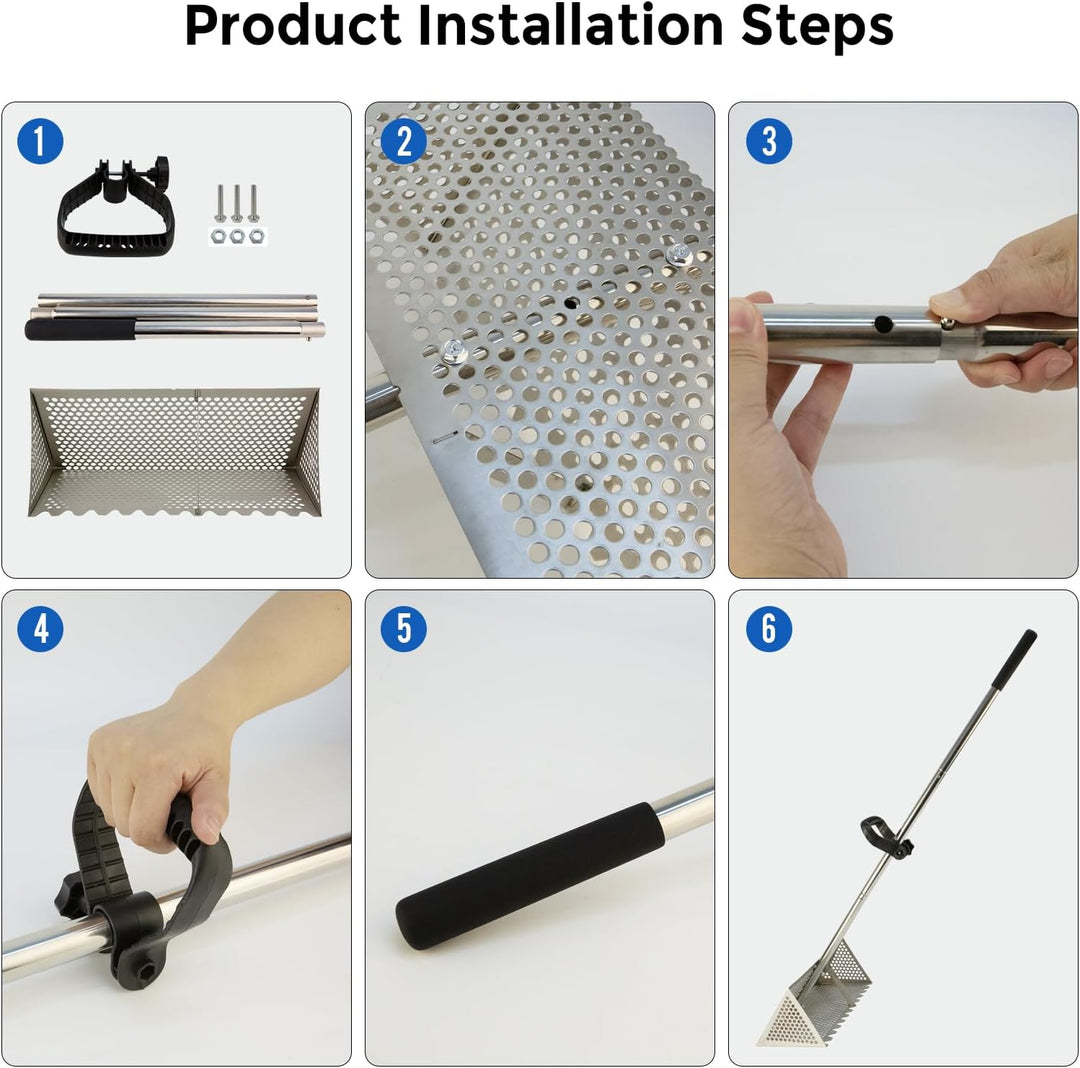 Product Installation Steps

1

2

3

4

5

6