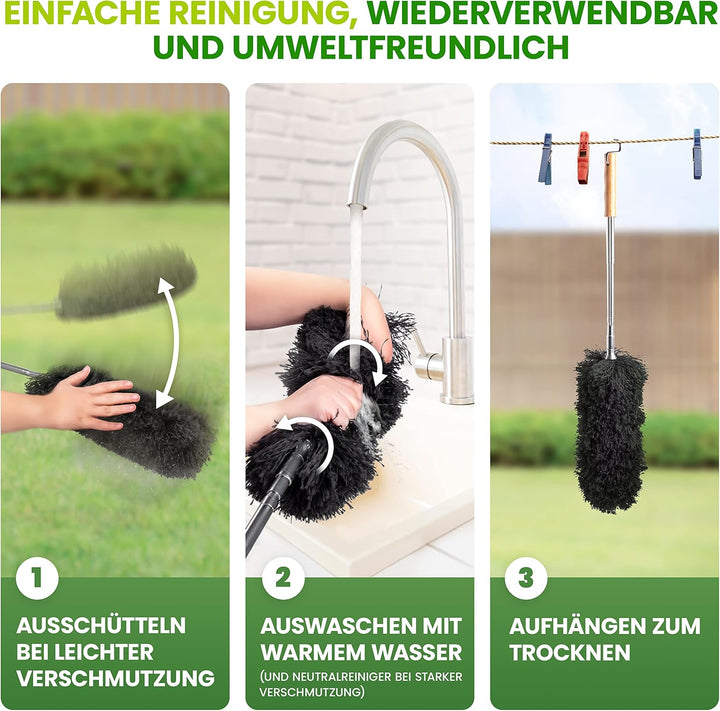 EINFACHE REINIGUNG, WIEDERVERWENDBAR UND UMWELTFREUNDLICH

1
AUSSCHÜTTELN BEI LEICHTER VERSCHMUTZUNG

2
AUSWASCHEN MIT WARMEM WASSER
(UND NEUTRALREINIGER BEI STARKER VERSCHMUTZUNG)

3
AUFHÄNGEN ZUM TROCKNEN