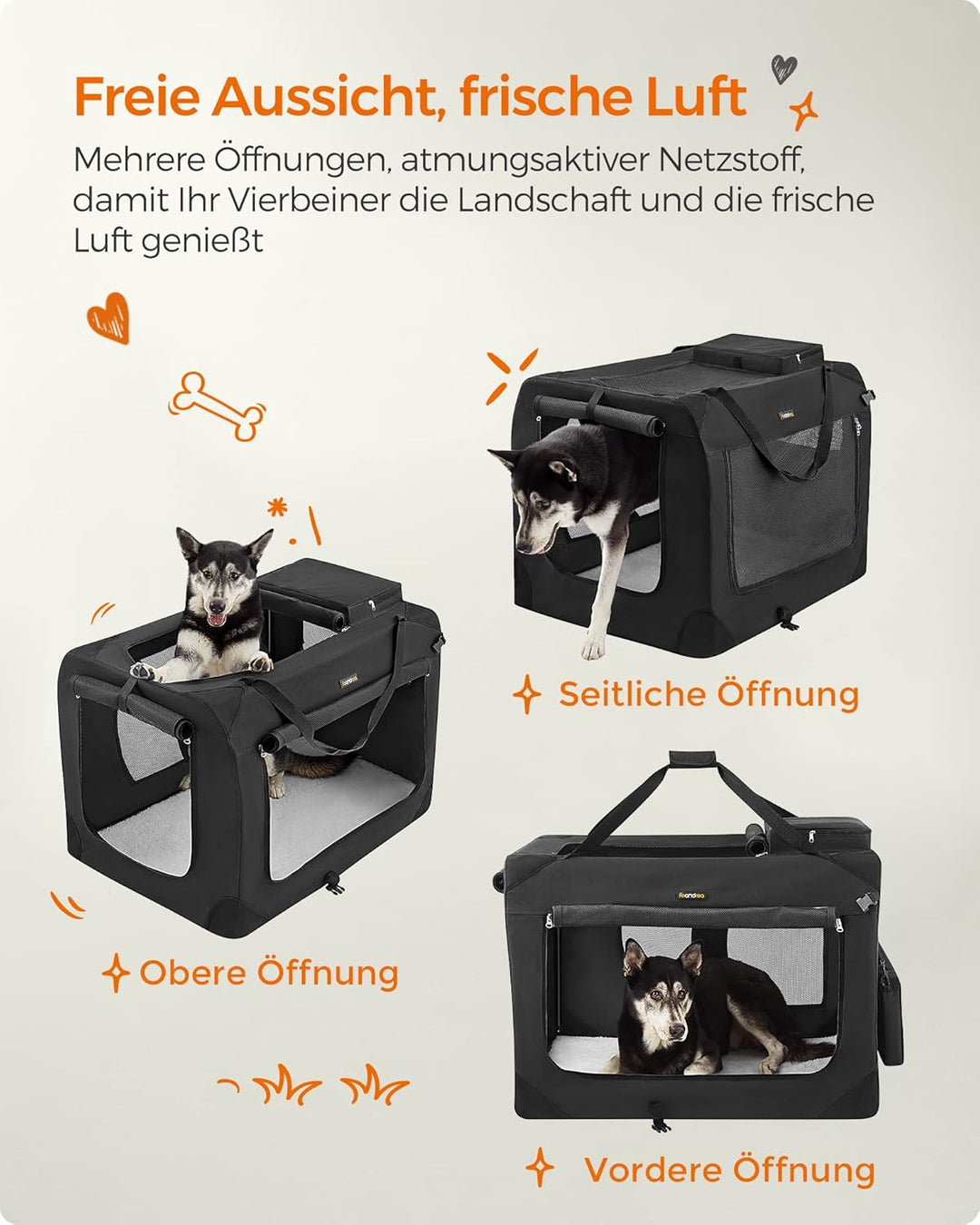 Freie Aussicht, frische Luft

Mehrere Öffnungen, atmungsaktiver Netzstoff, damit Ihr Vierbeiner die Landschaft und die frische Luft genießt

feandrea

Seitliche Öffnung

feandrea

Obere Öffnung

feandrea

Vordere Öffnung