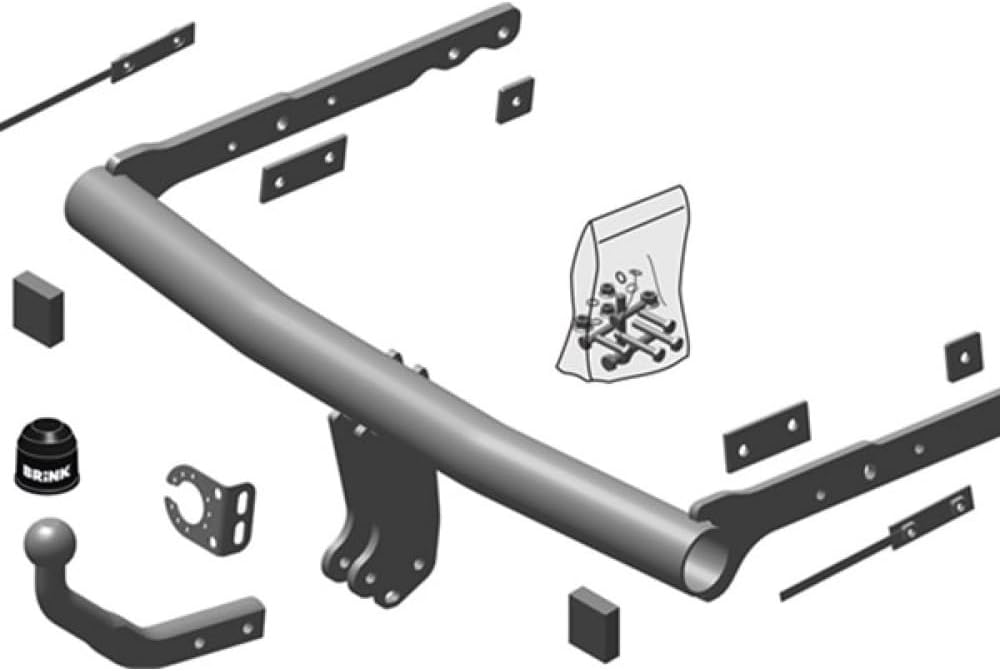 BRINK