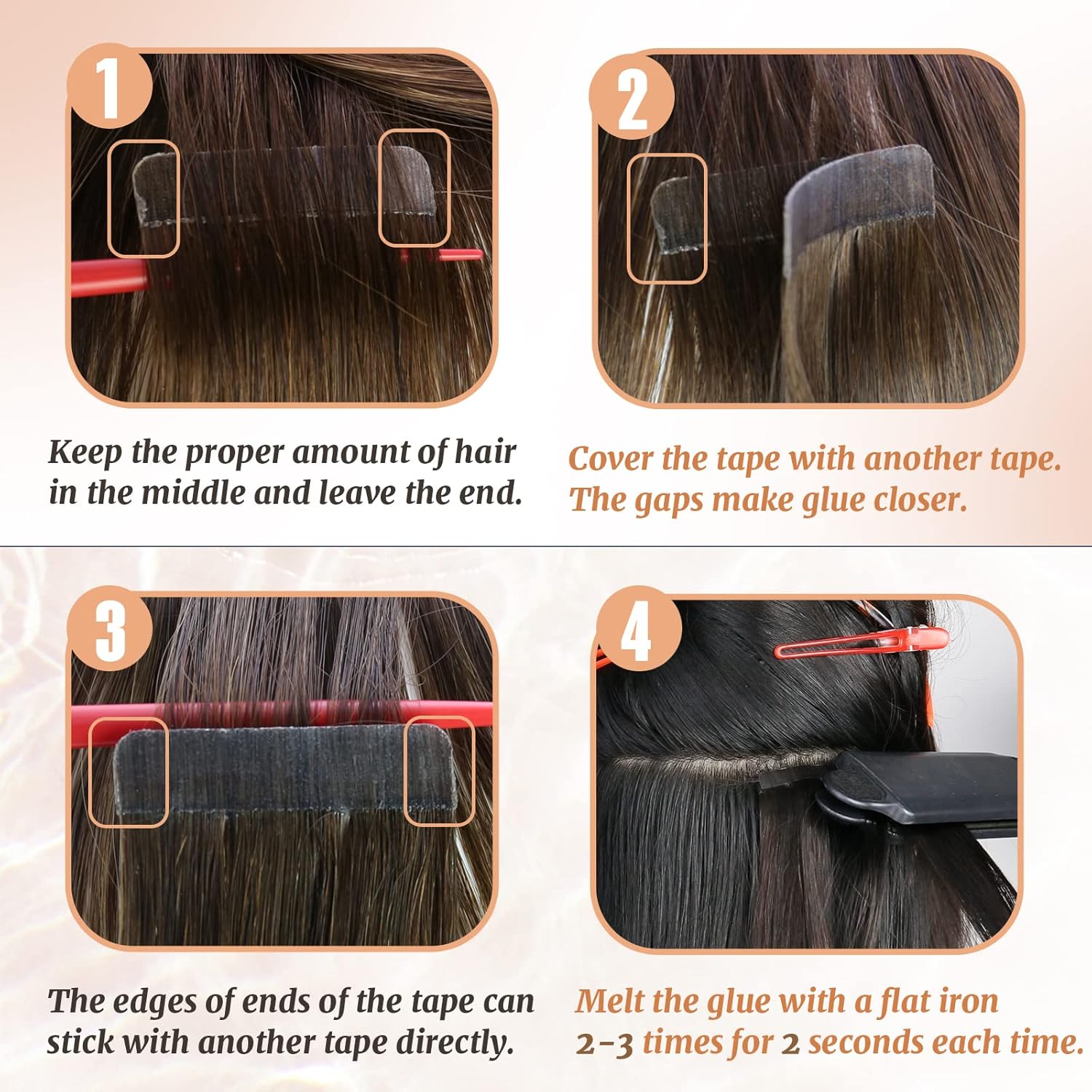 1

Keep the proper amount of hair in the middle and leave the end.

2

Cover the tape with another tape. The gaps make glue closer.

3

The edges of ends of the tape can stick with another tape directly.

4

Melt the glue with a flat iron 2-3 times for 2 seconds each time.