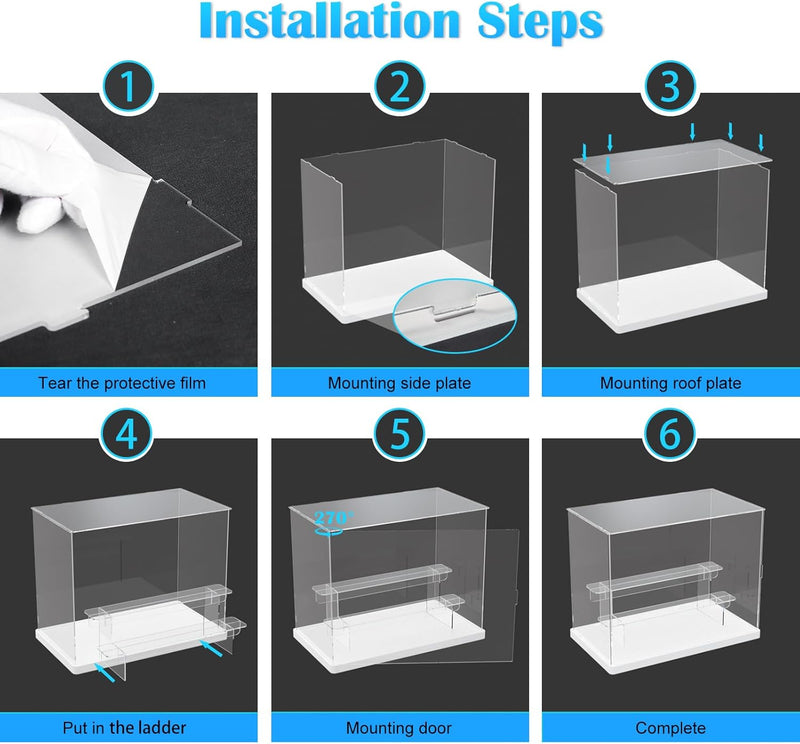 Installation Steps

1

Tear the protective film

2

Mounting side plate

3

Mounting roof plate

4

Put in the ladder

5

270°

Mounting door

6

Complete