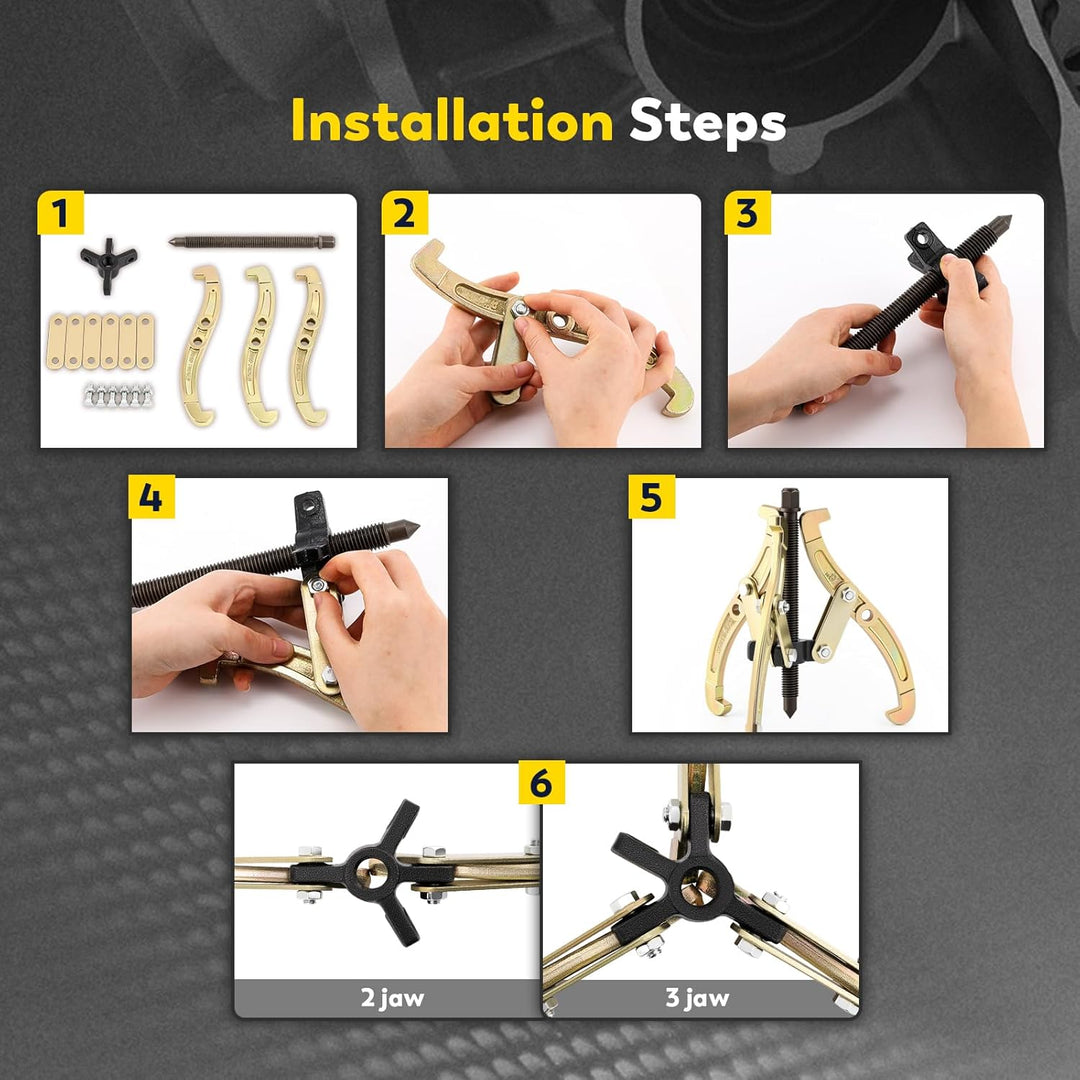 Installation Steps

1

2

3

4

5

6

2 jaw

3 jaw