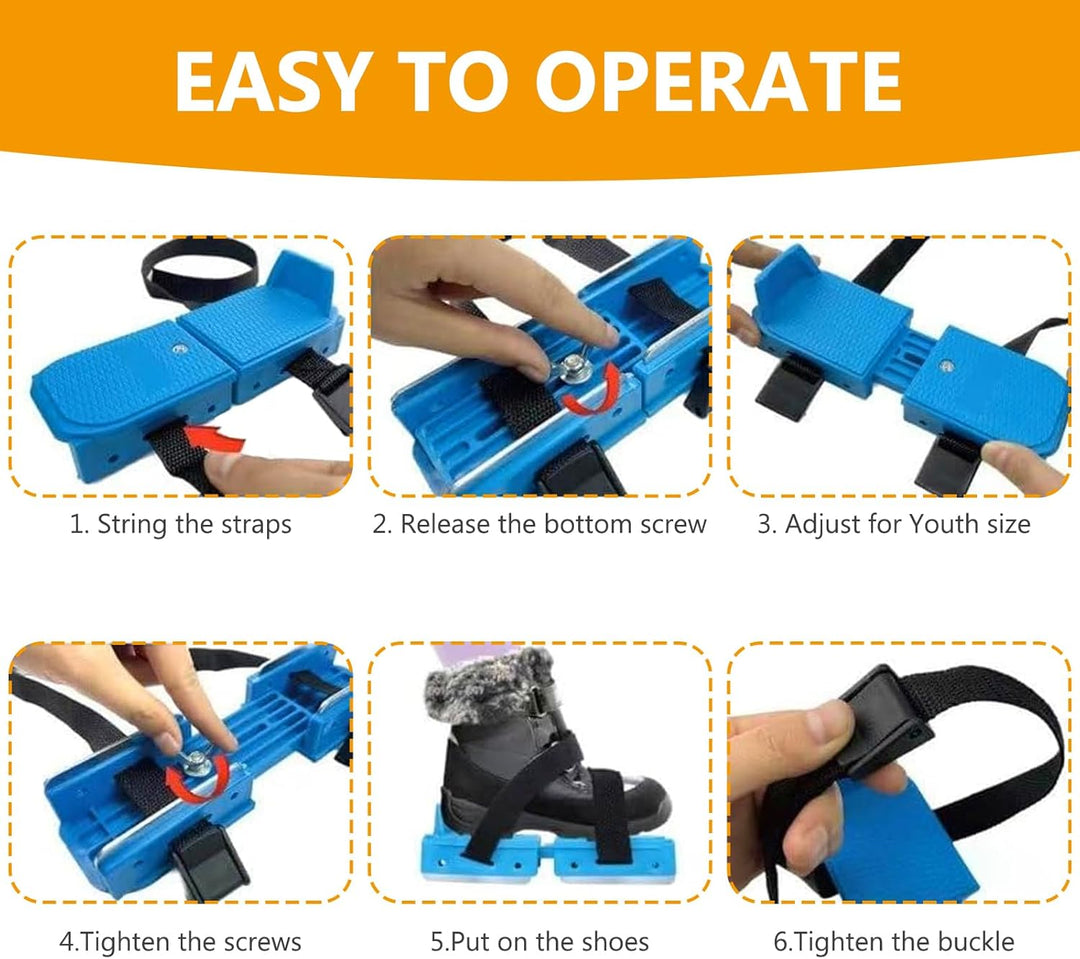 EASY TO OPERATE

1. String the straps

2. Release the bottom screw

3. Adjust for Youth size

4.Tighten the screws

5.Put on the shoes

6.Tighten the buckle