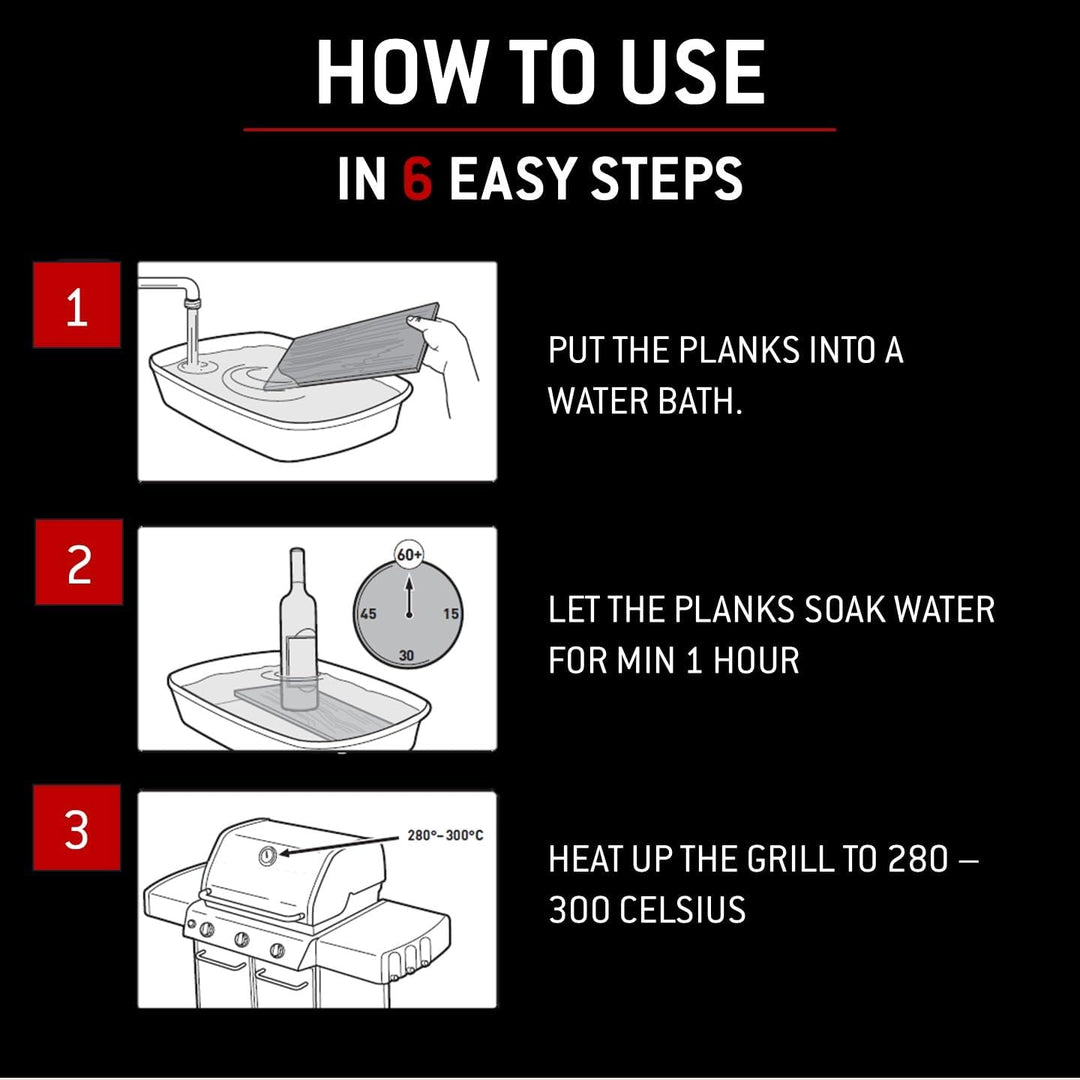 HOW TO USE

IN 6 EASY STEPS

1

PUT THE PLANKS INTO A WATER BATH.

2

60+
45
15
30

LET THE PLANKS SOAK WATER FOR MIN 1 HOUR

3

280°–300°C

HEAT UP THE GRILL TO 280 – 300 CELSIUS