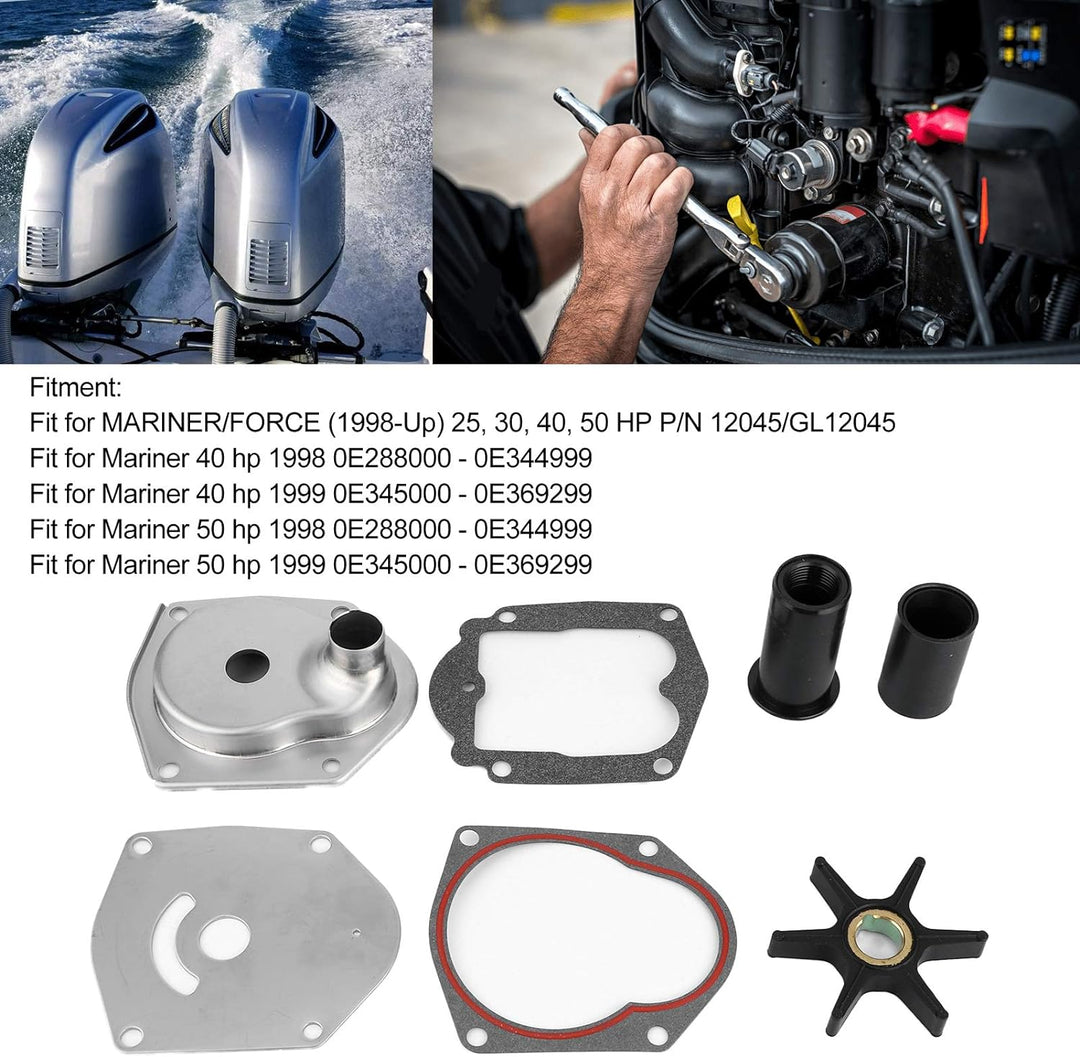 Fitment:
Fit for MARINER/FORCE (1998-Up) 25, 30, 40, 50 HP P/N 12045/GL12045
Fit for Mariner 40 hp 1998 0E288000 - 0E344999
Fit for Mariner 40 hp 1999 0E345000 - 0E369299
Fit for Mariner 50 hp 1998 0E288000 - 0E344999
Fit for Mariner 50 hp 1999 0E345000 - 0E369299