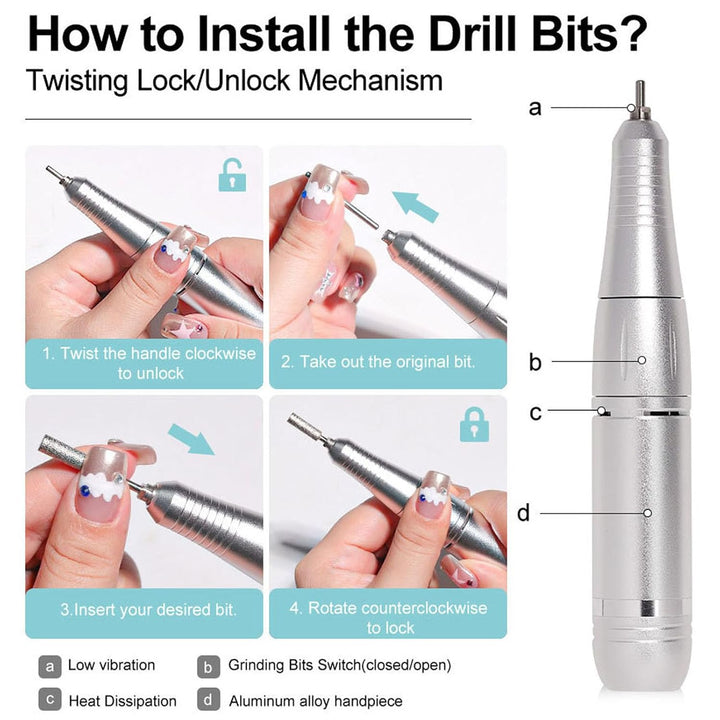 How to Install the Drill Bits?

Twisting Lock/Unlock Mechanism

1. Twist the handle clockwise to unlock

2. Take out the original bit.

3.Insert your desired bit.

4. Rotate counterclockwise to lock

a
b
c
d

a Low vibration
b Grinding Bits Switch(closed/open)
c Heat Dissipation
d Aluminum alloy handpiece