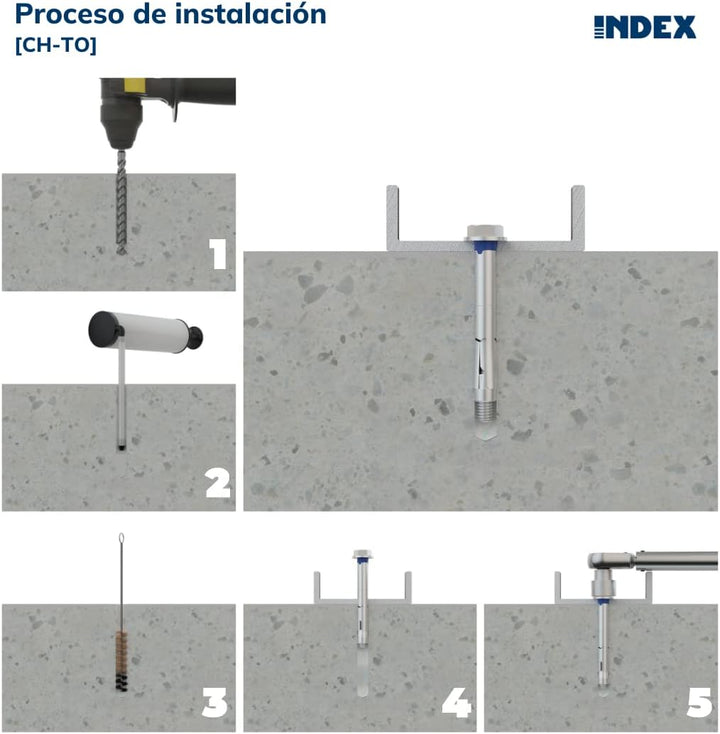 Proceso de instalación
[CH-TO]

INDEX

1

2

3

4

5