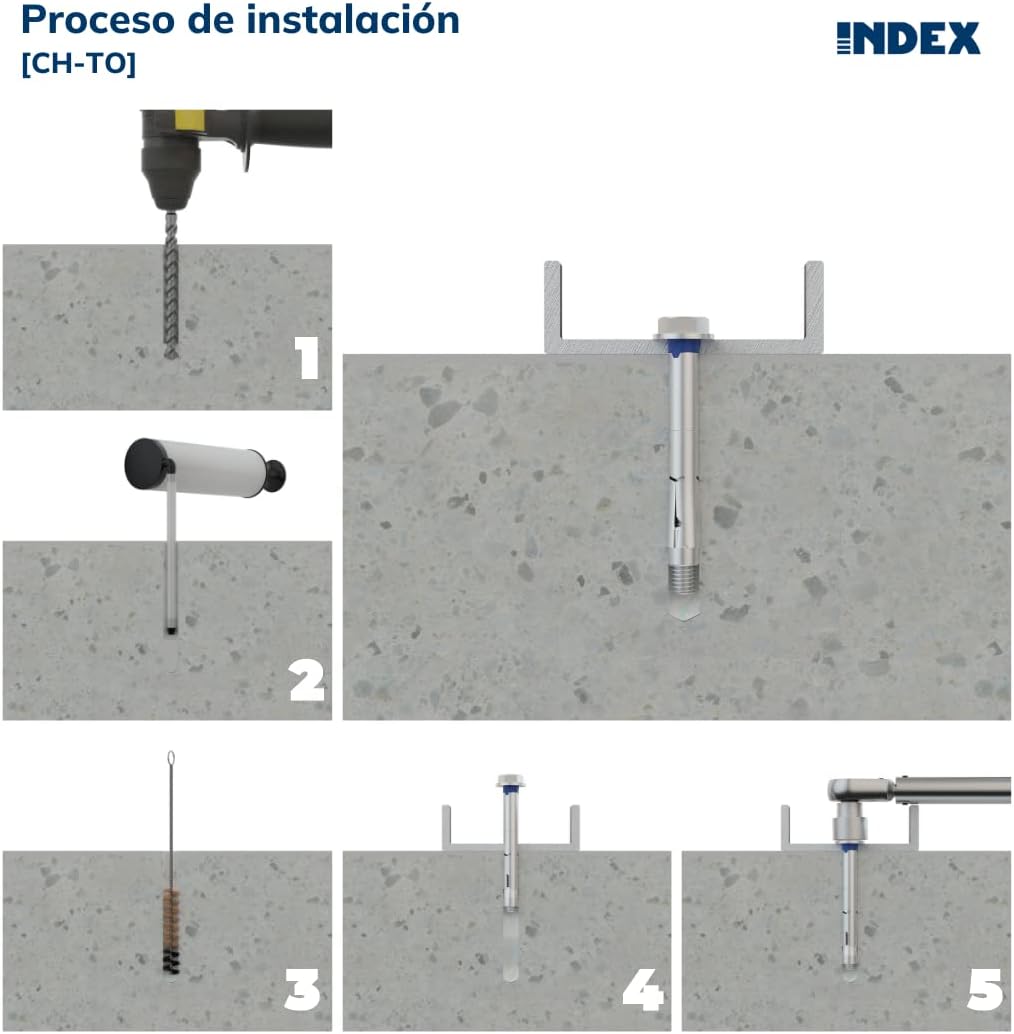 Proceso de instalación
[CH-TO]

INDEX

1

2

3

4

5