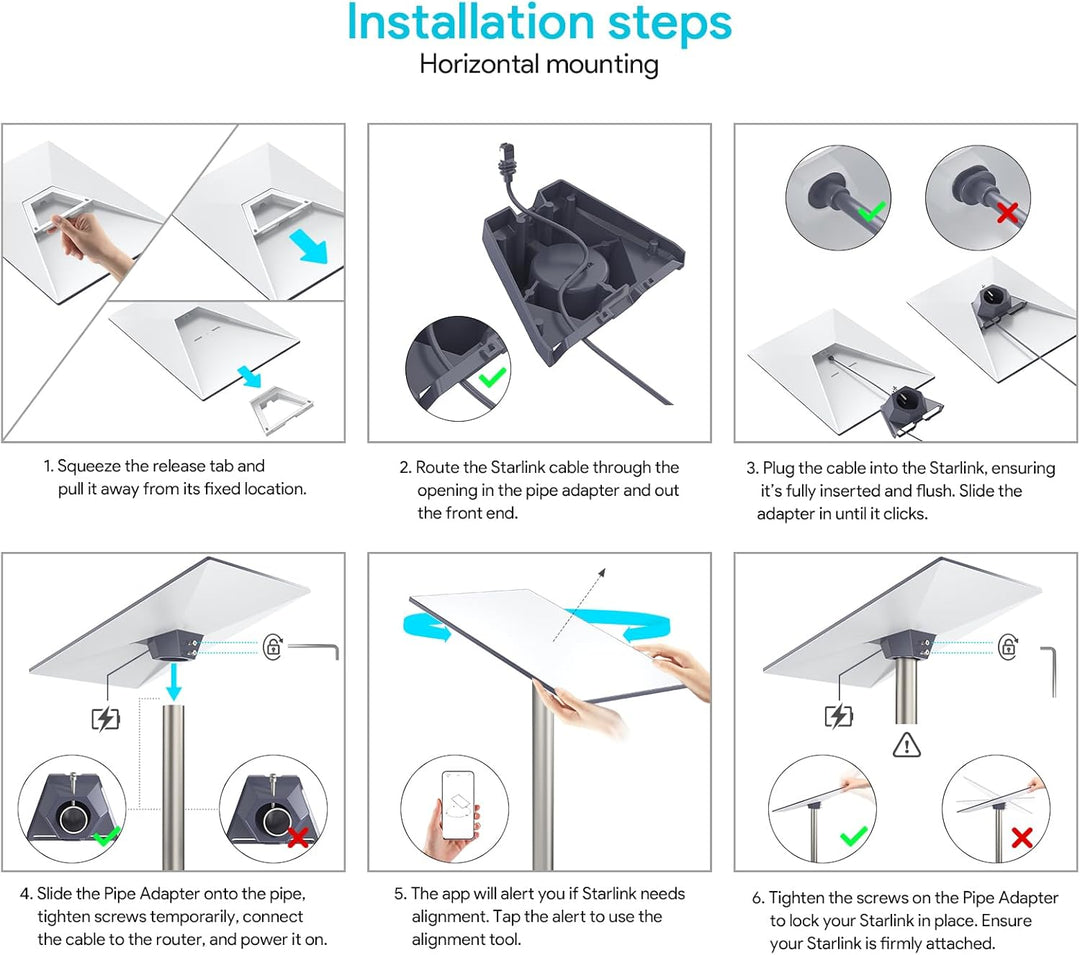 Installation steps
Horizontal mounting

1. Squeeze the release tab and pull it away from its fixed location.

2. Route the Starlink cable through the opening in the pipe adapter and out the front end.

3. Plug the cable into the Starlink, ensuring it's fully inserted and flush. Slide the adapter in until it clicks.

4. Slide the Pipe Adapter onto the pipe, tighten screws temporarily, connect the cable to the router, and power it on.

5. The app will alert you if Starlink needs alignment. Tap the alert to use the alignment tool.

6. Tighten the screws on the Pipe Adapter to lock your Starlink in place. Ensure your Starlink is firmly attached.