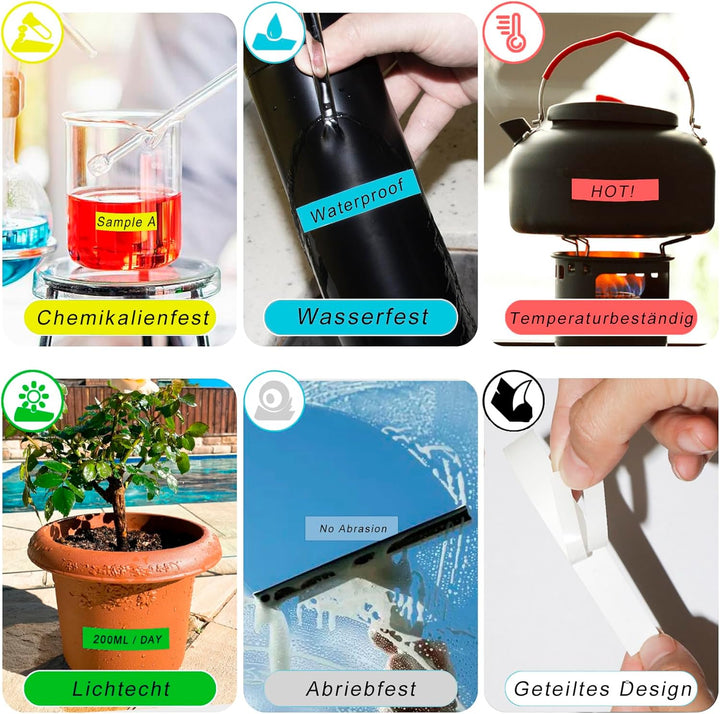 Sample A

Chemikalienfest

Waterproof

Wasserfest

HOT!

Temperaturbeständig

200ML / DAY

Lichtecht

No Abrasion

Abriebfest

Geteiltes Design