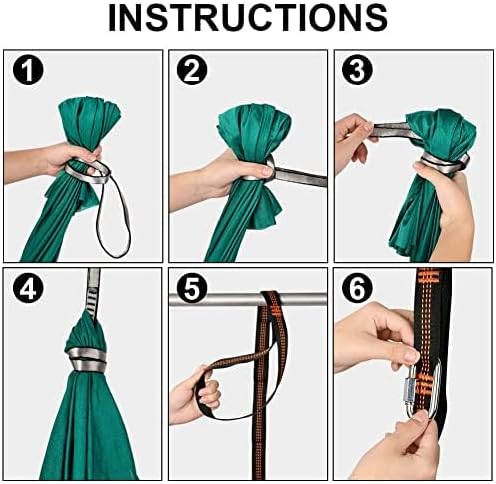 INSTRUCTIONS

1

2

3

4

5

6