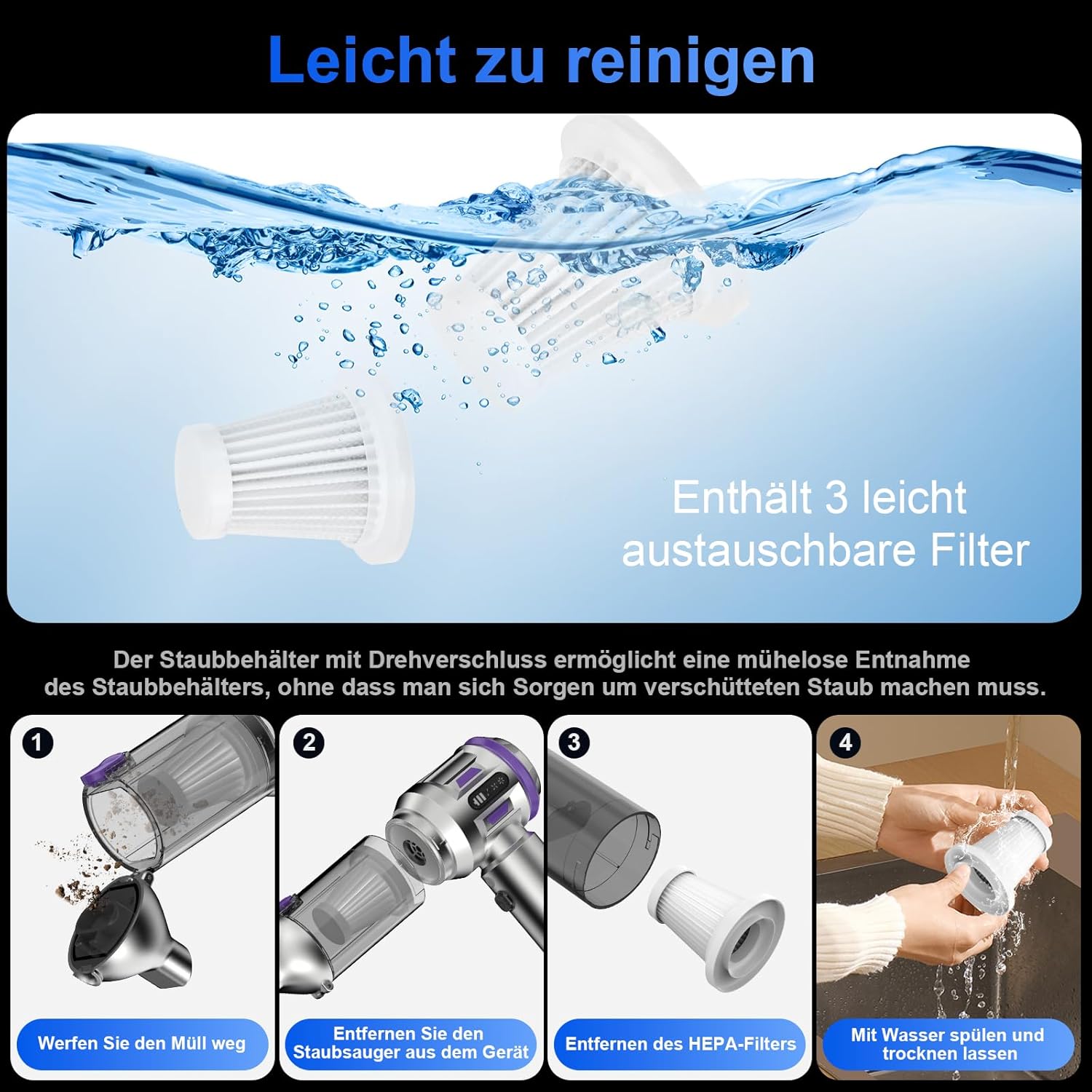 Leicht zu reinigen

Enthält 3 leicht austauschbare Filter

Der Staubbehälter mit Drehverschluss ermöglicht eine mühelose Entnahme des Staubbehälters, ohne dass man sich Sorgen um verschütteten Staub machen muss.

1
Werfen Sie den Müll weg

2
Entfernen Sie den Staubsauger aus dem Gerät

3
Entfernen des HEPA-Filters

4
Mit Wasser spülen und trocknen lassen