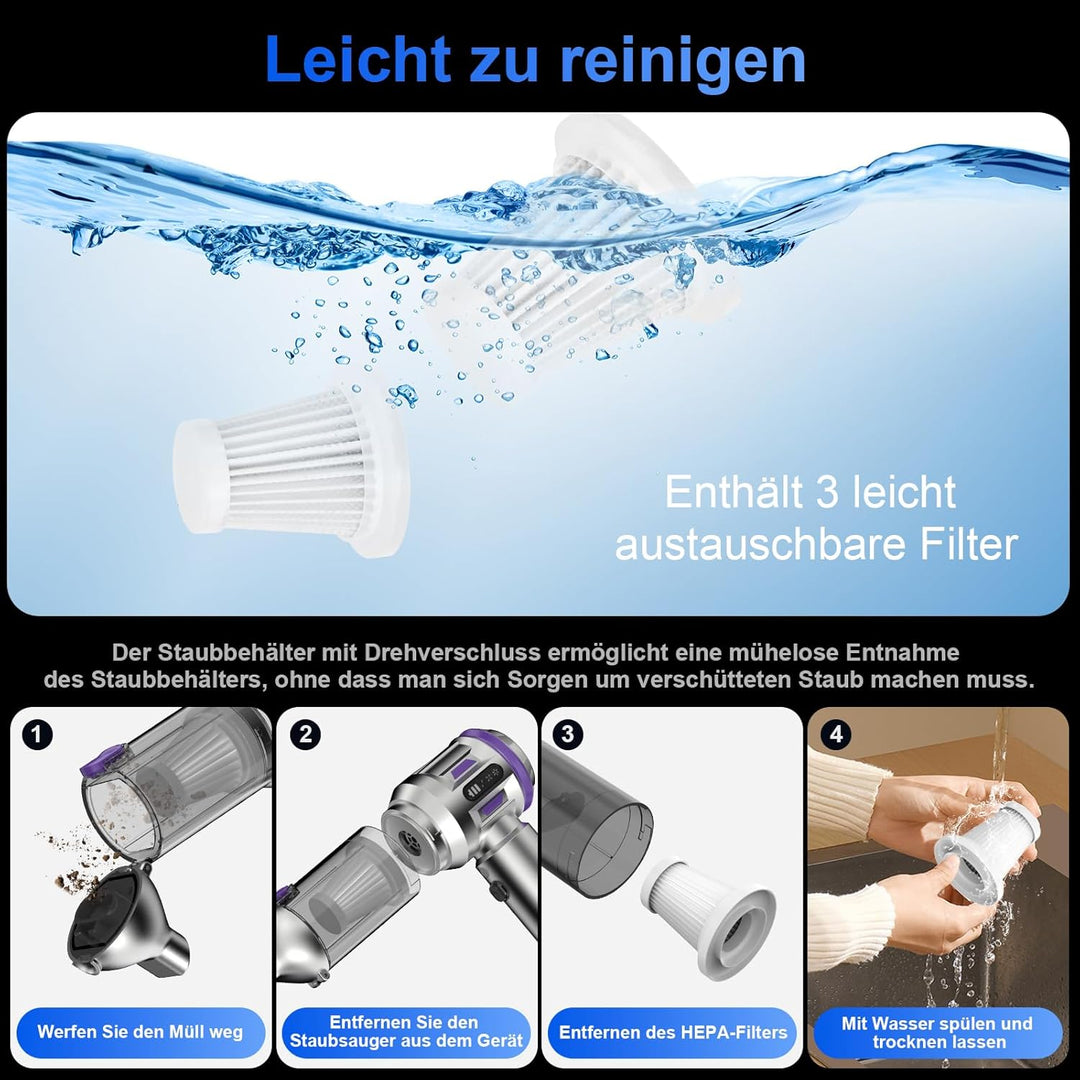 Leicht zu reinigen

Enthält 3 leicht austauschbare Filter

Der Staubbehälter mit Drehverschluss ermöglicht eine mühelose Entnahme des Staubbehälters, ohne dass man sich Sorgen um verschütteten Staub machen muss.

1
Werfen Sie den Müll weg

2
Entfernen Sie den Staubsauger aus dem Gerät

3
Entfernen des HEPA-Filters

4
Mit Wasser spülen und trocknen lassen