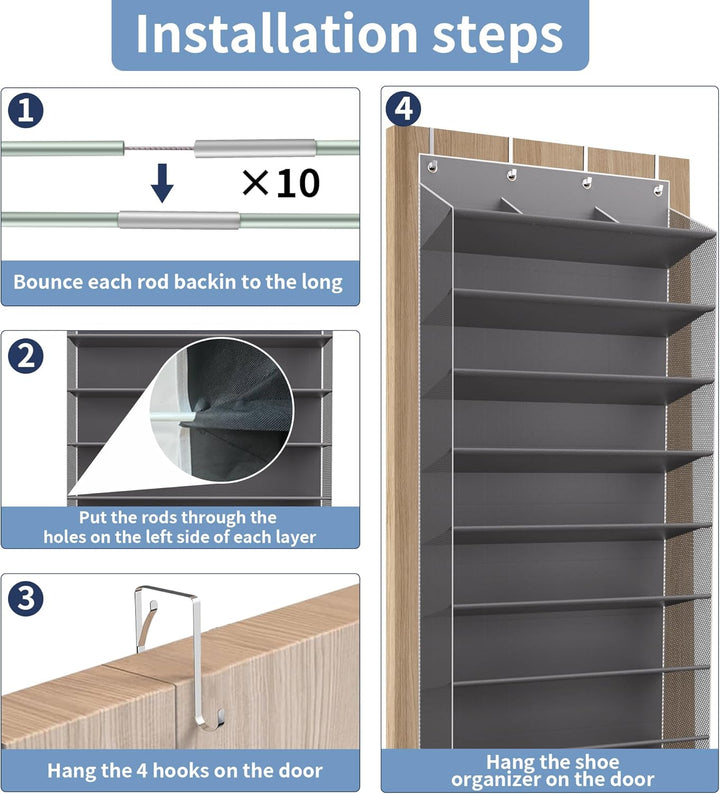 Installation steps

1

×10

Bounce each rod backin to the long

2

Put the rods through the holes on the left side of each layer

3

Hang the 4 hooks on the door

4

Hang the shoe organizer on the door