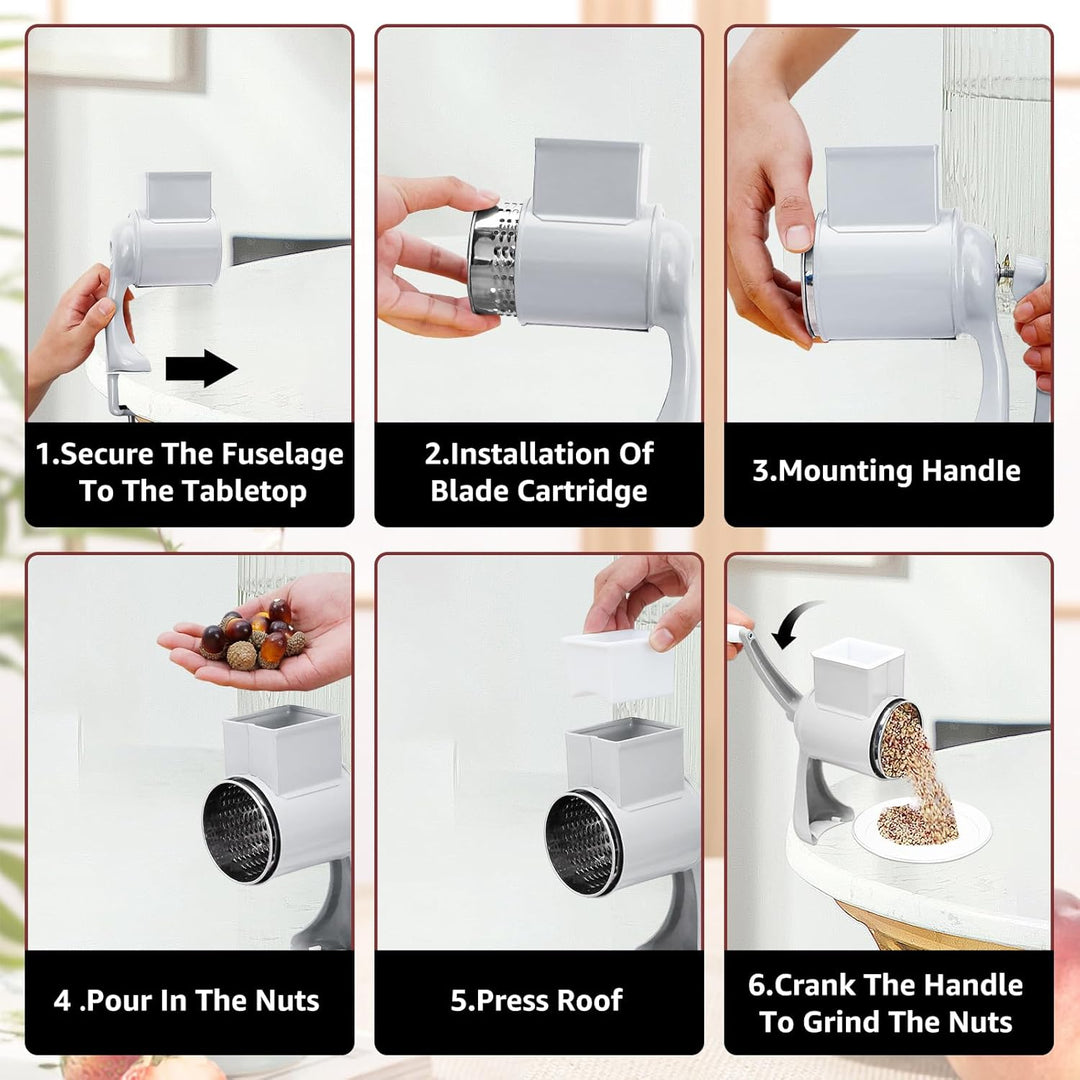 1.Secure The Fuselage To The Tabletop

2.Installation Of Blade Cartridge

3.Mounting Handle

4 .Pour In The Nuts

5.Press Roof

6.Crank The Handle To Grind The Nuts