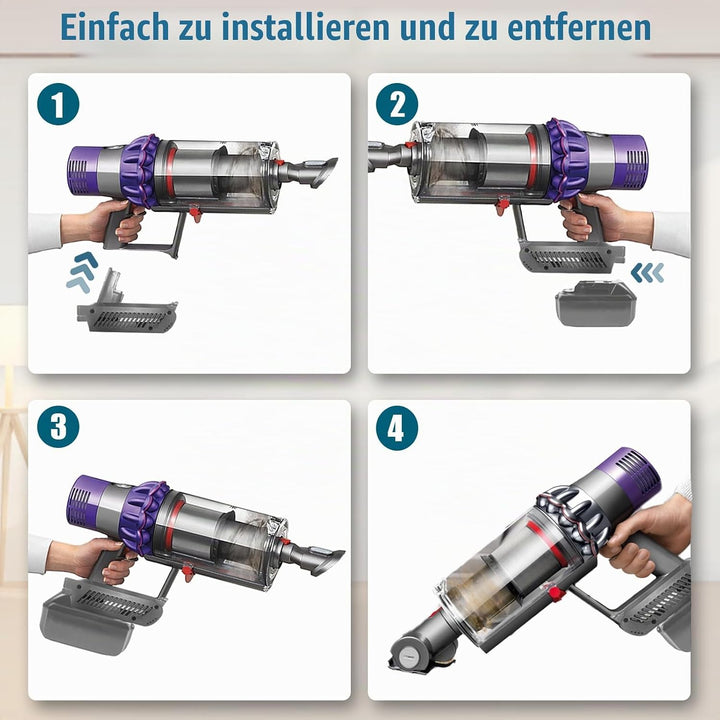 Einfach zu installieren und zu entfernen

1

2

3

4