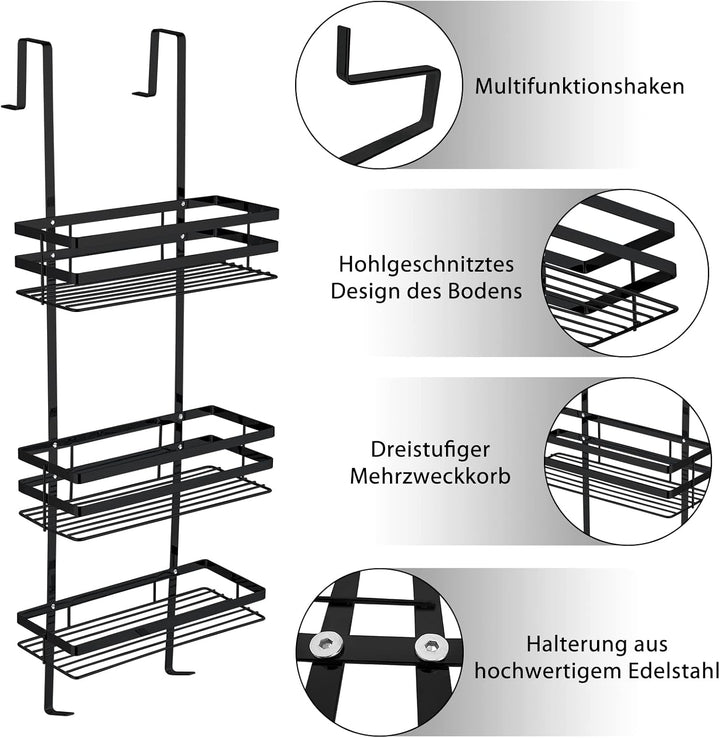 Multifunktionshaken

Hohlgeschnitztes
Design des Bodens

Dreistufiger
Mehrzweckkorb

Halterung aus
hochwertigem Edelstahl