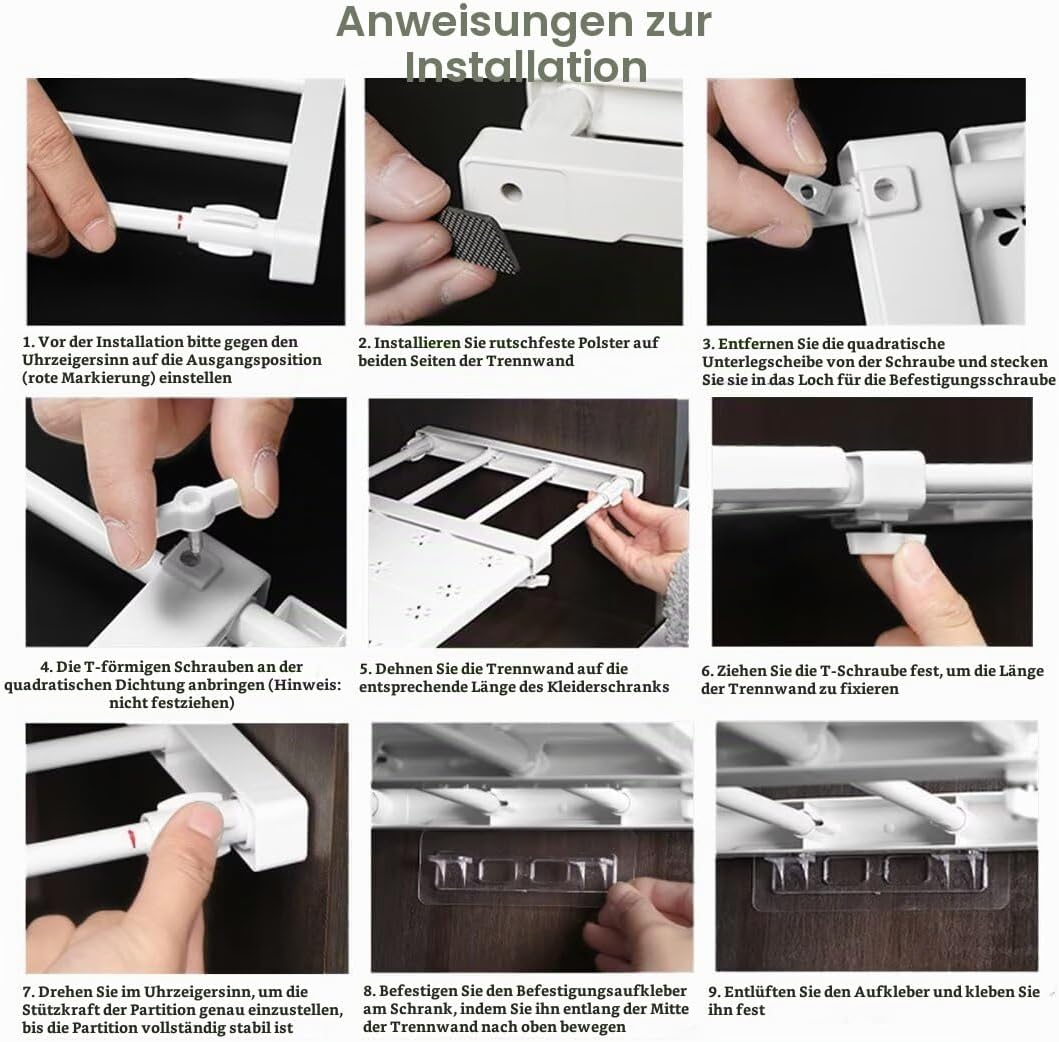 Anweisungen zur Installation

1. Vor der Installation bitte gegen den Uhrzeigersinn auf die Ausgangsposition (rote Markierung) einstellen

2. Installieren Sie rutschfeste Polster auf beiden Seiten der Trennwand

3. Entfernen Sie die quadratische Unterlegscheibe von der Schraube und stecken Sie sie in das Loch für die Befestigungsschraube

4. Die T-förmigen Schrauben an der quadratischen Dichtung anbringen (Hinweis: nicht festziehen)

5. Dehnen Sie die Trennwand auf die entsprechende Länge des Kleiderschranks

6. Ziehen Sie die T-Schraube fest, um die Länge der Trennwand zu fixieren

7. Drehen Sie im Uhrzeigersinn, um die Stützkraft der Partition genau einzustellen, bis die Partition vollständig stabil ist

8. Befestigen Sie den Befestigungsaufkleber am Schrank, indem Sie ihn entlang der Mitte der Trennwand nach oben bewegen

9. Entlüften Sie den Aufkleber und kleben Sie ihn fest